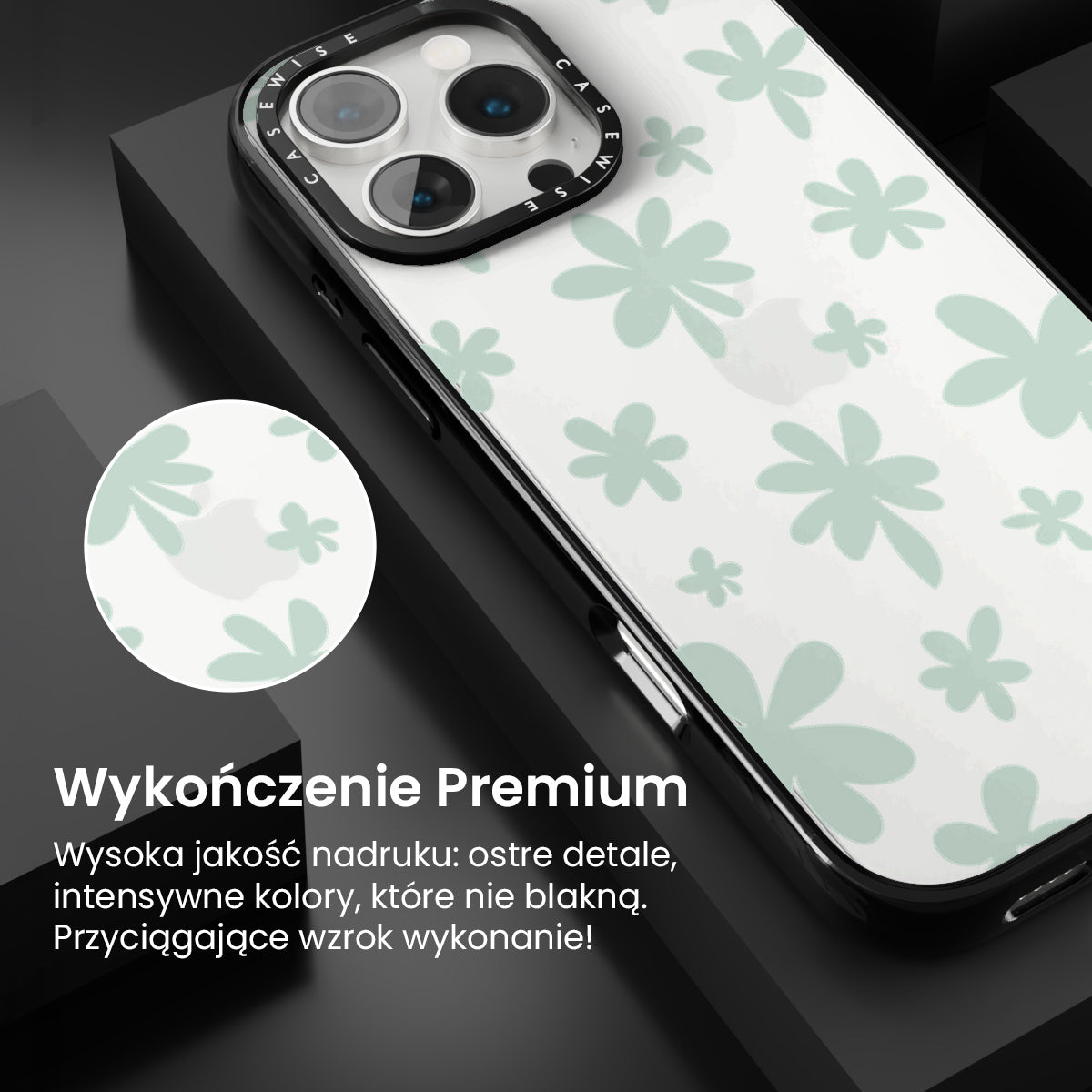 CASEWISE CASEWISE

Wykończenie Premium

Wysoka jakość nadruku: ostre detale, intensywne kolory, które nie blakną. Przyciągające wzrok wykonanie!