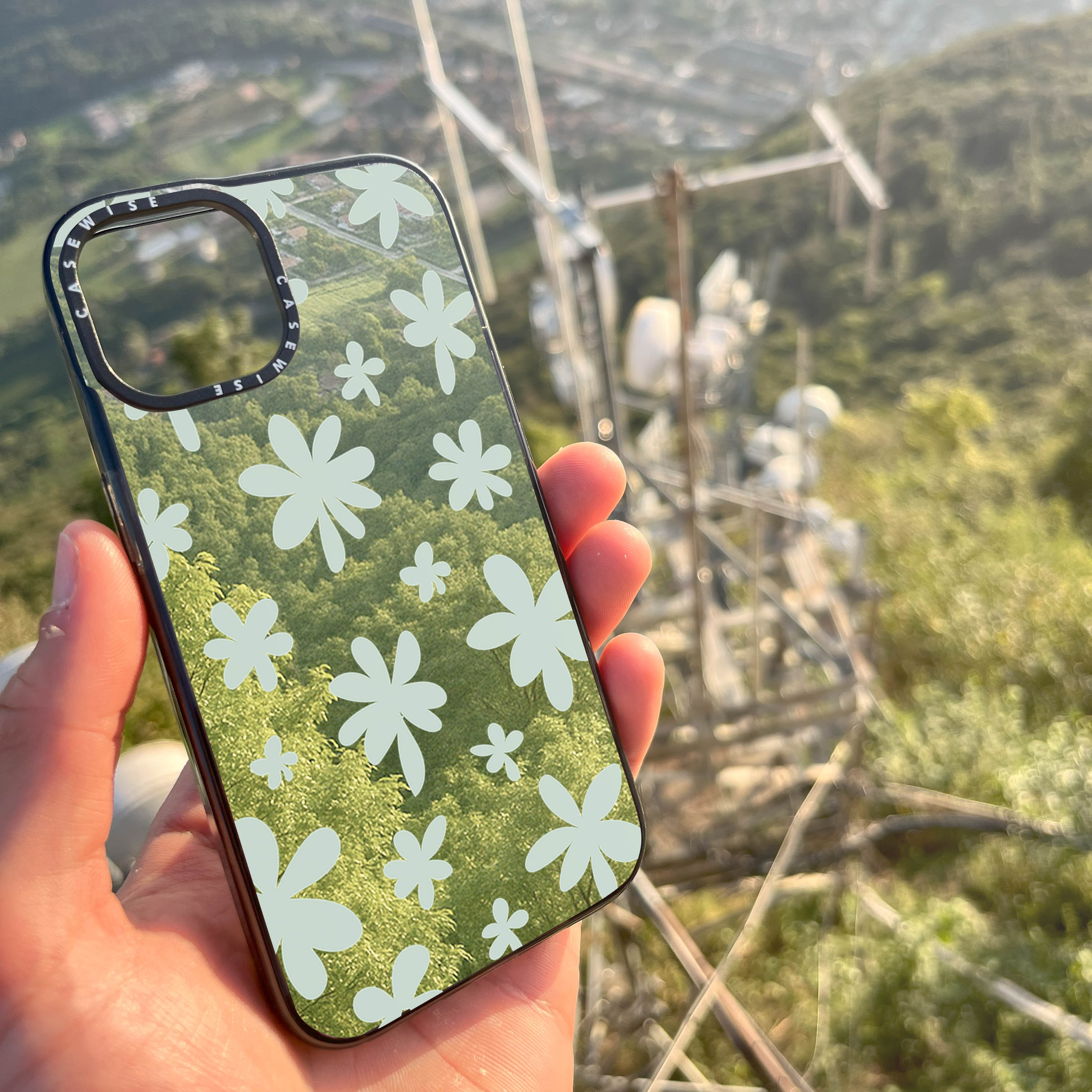 CASEWISE
CASEWISE