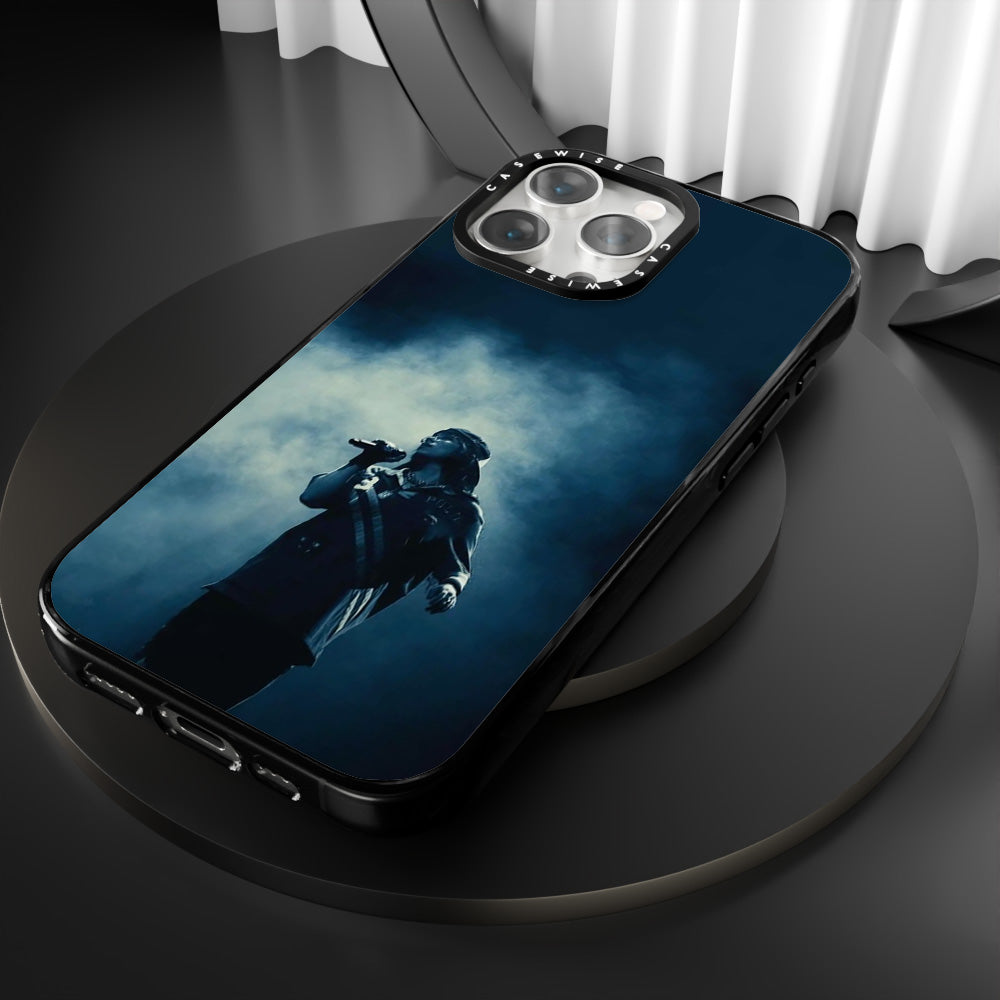 CASEWISE CASEWISE