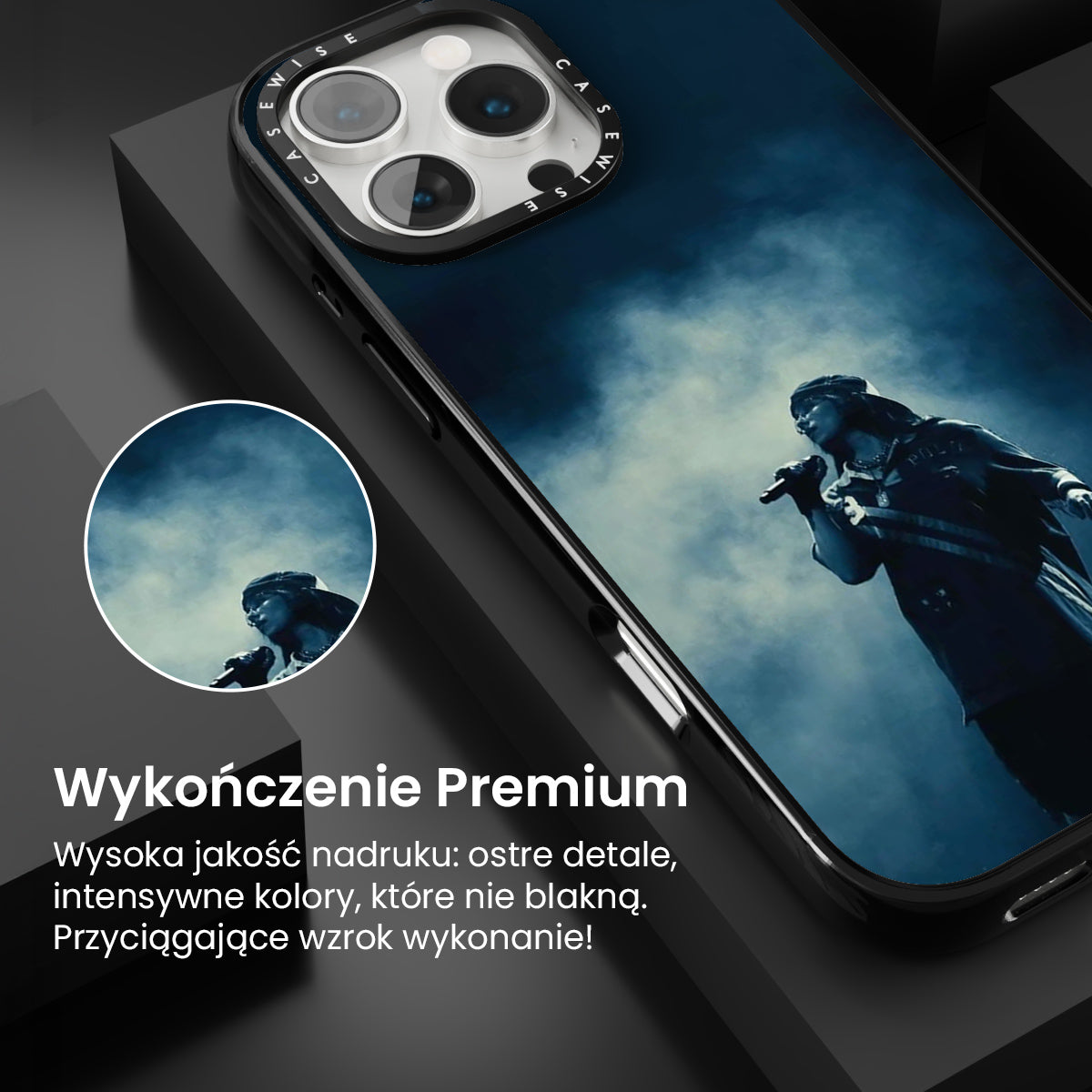 CASEWISE CASEWISE

Wykończenie Premium

Wysoka jakość nadruku: ostre detale, intensywne kolory, które nie blakną. Przyciągające wzrok wykonanie!