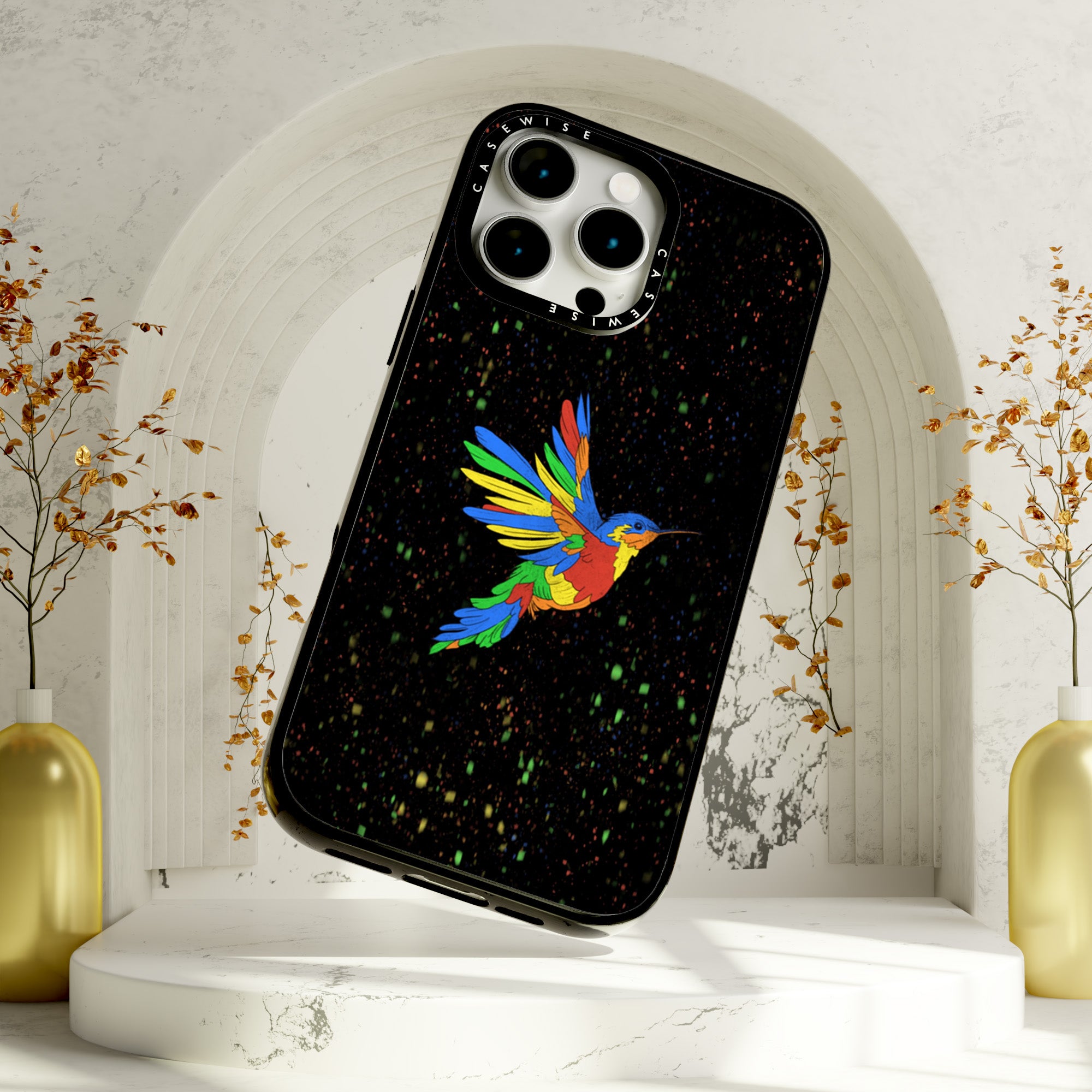 CASEWISE
CASEWISE