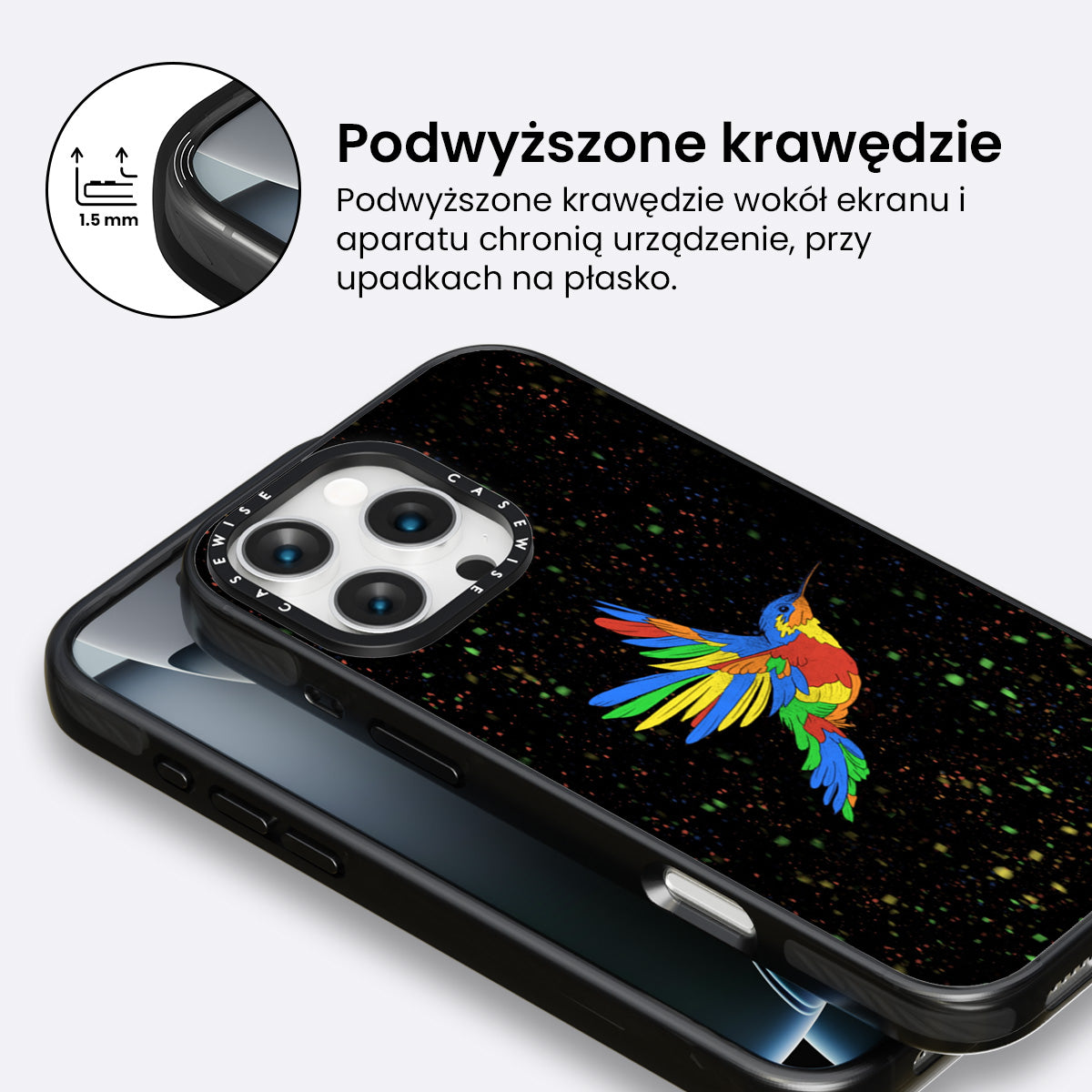 1.5 mm

Podwyższone krawędzie

Podwyższone krawędzie wokół ekranu i aparatu chronią urządzenie, przy upadkach na płasko.

CASEWISE

CASEWISE