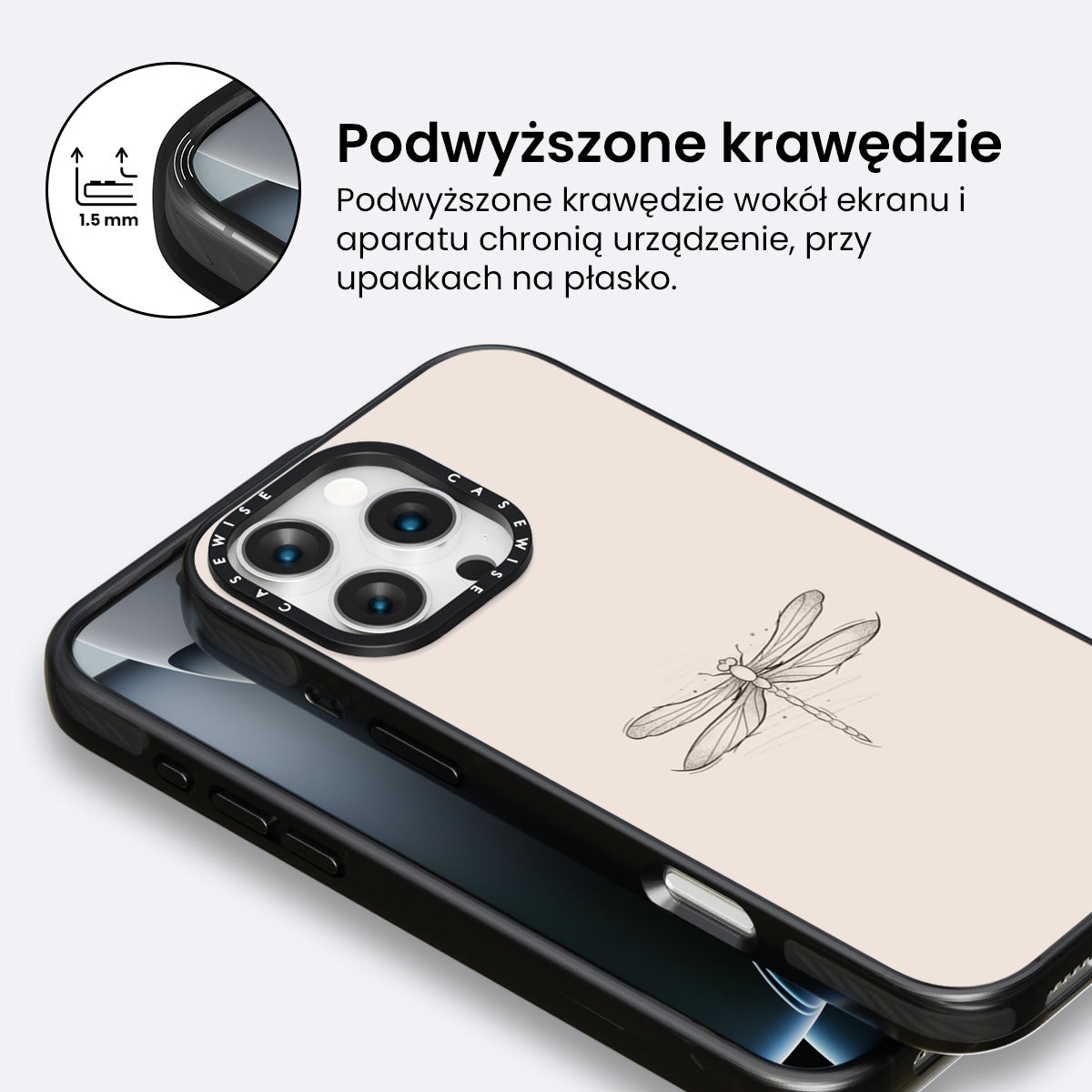 1.5 mm

Podwyższone krawędzie

Podwyższone krawędzie wokół ekranu i aparatu chronią urządzenie, przy upadkach na płasko.

CASEWISE CASEWISE