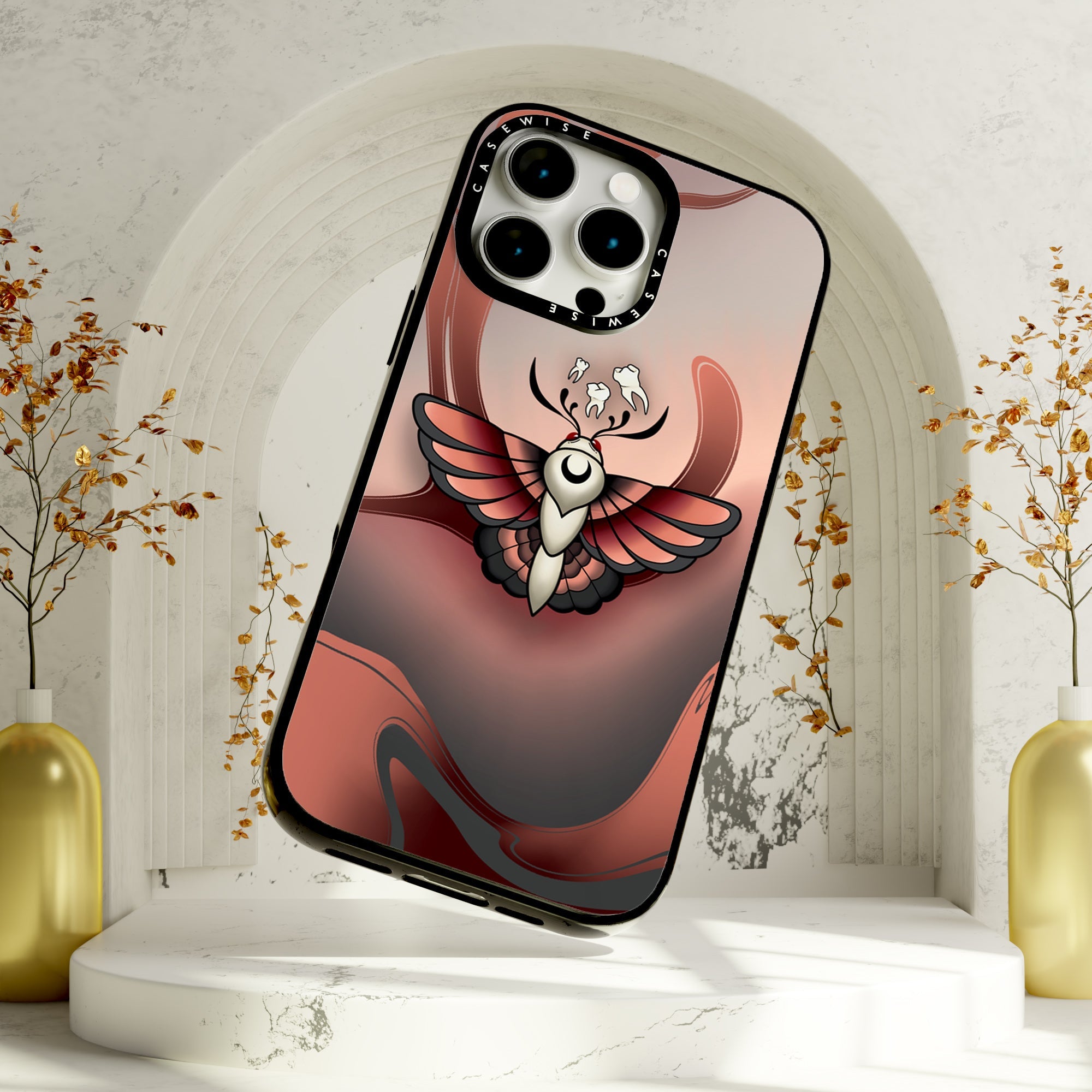 CASEWISE CASEWISE