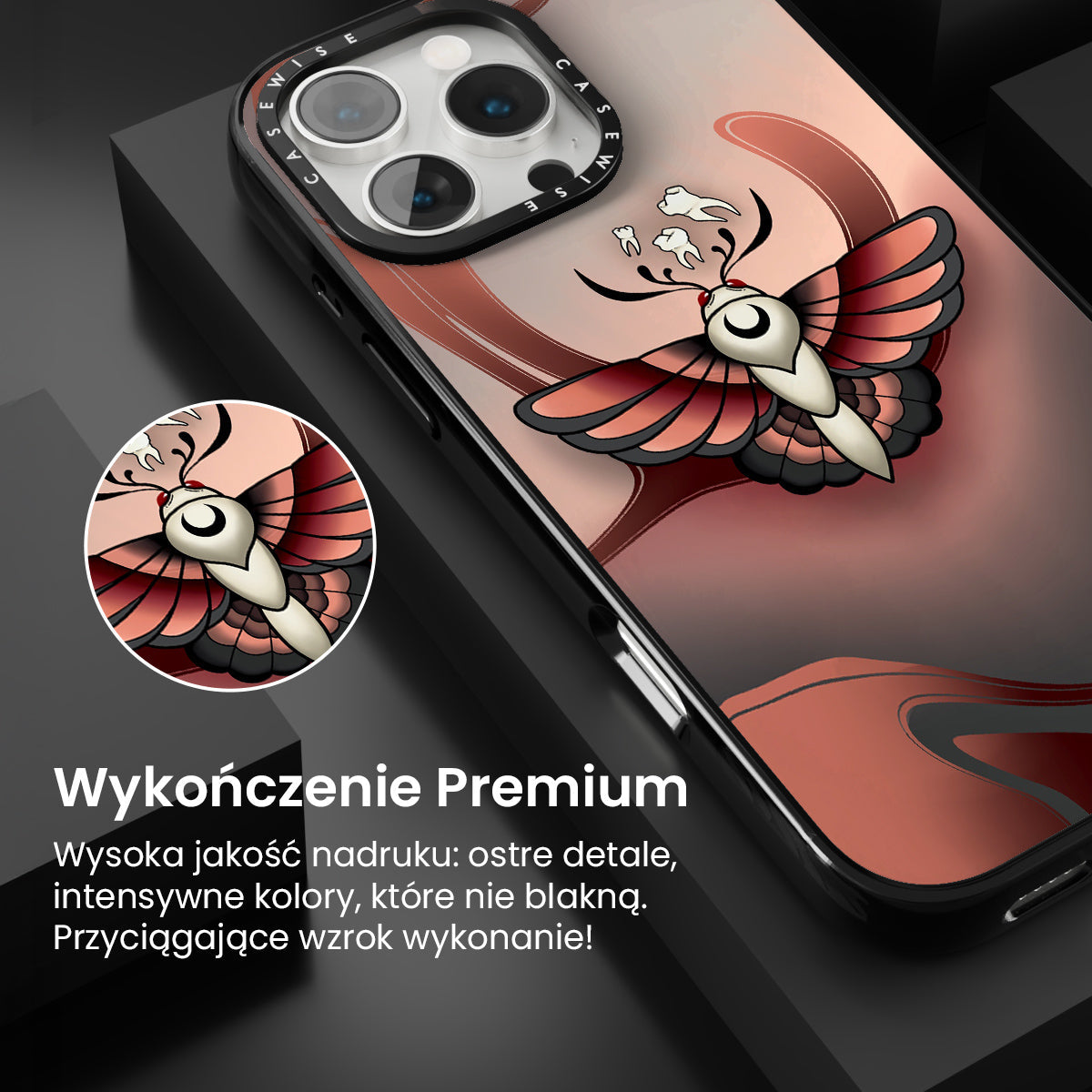 CASEWISE CASEWISE

Wykończenie Premium

Wysoka jakość nadruku: ostre detale, intensywne kolory, które nie blakną. Przyciągające wzrok wykonanie!