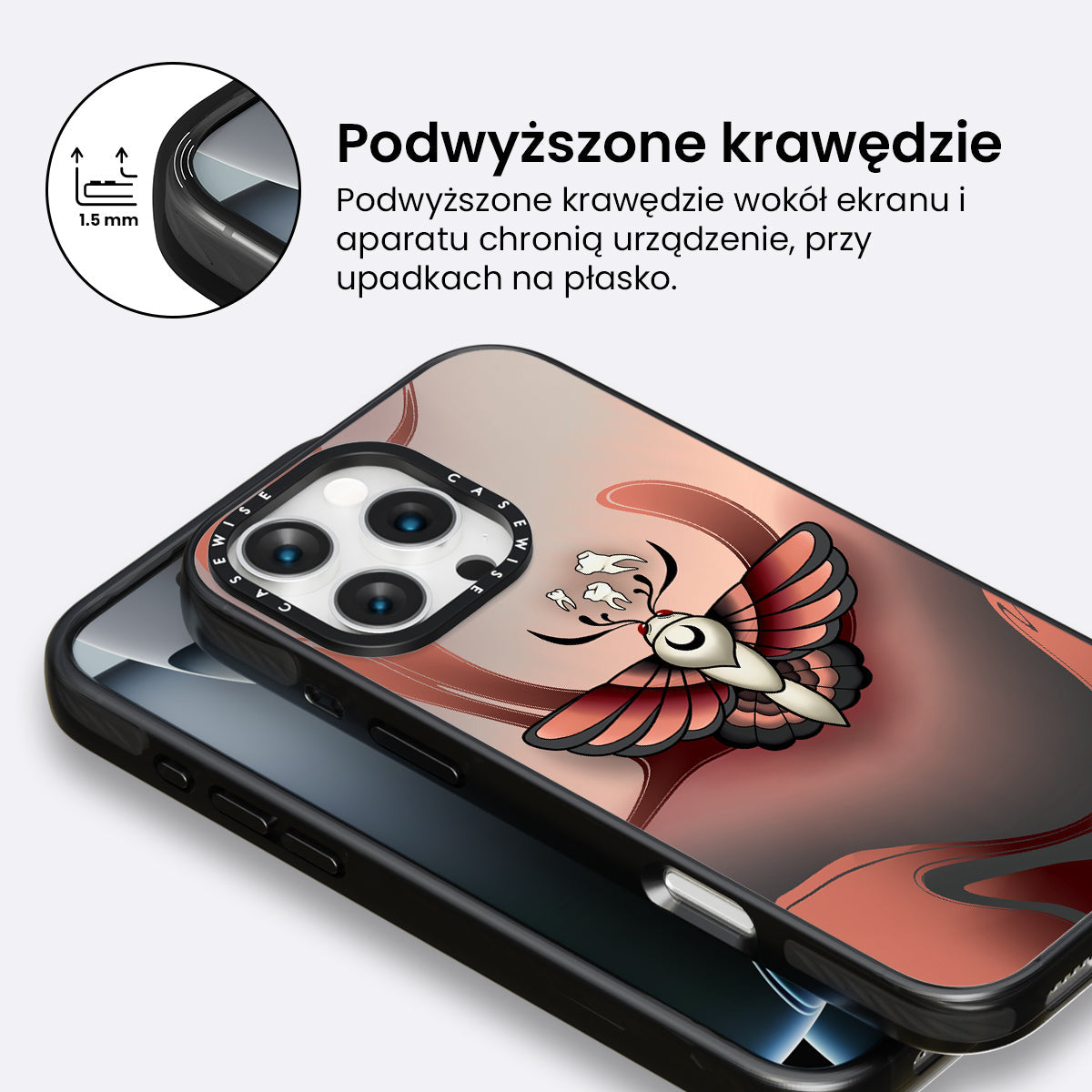 1.5 mm

Podwyższone krawędzie

Podwyższone krawędzie wokół ekranu i aparatu chronią urządzenie, przy upadkach na płasko.

CASEWISE CASEWISE