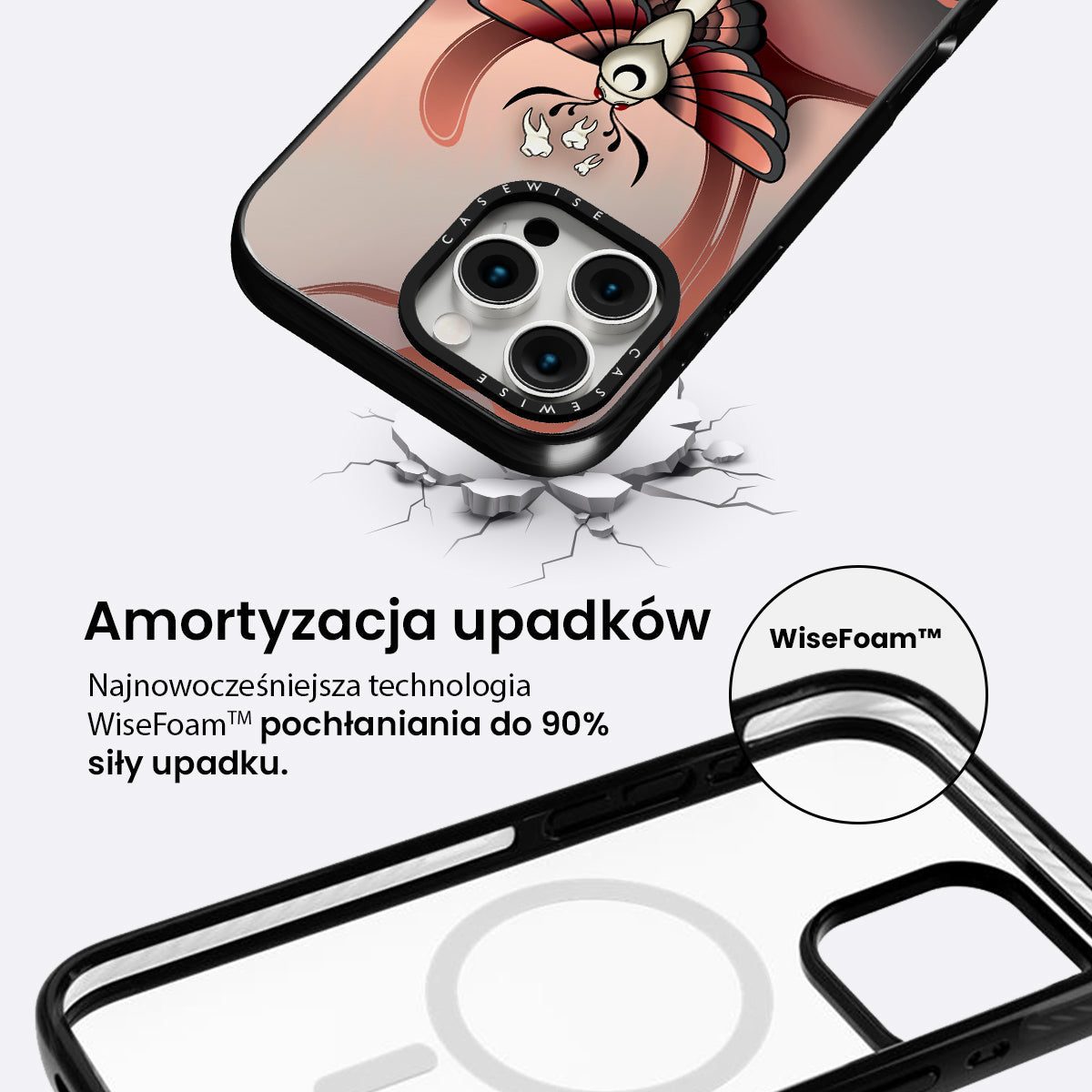 CASEWISE

CASEWISE

Amortyzacja upadków

Najnowocześniejsza technologia WiseFoam™ pochłaniania do 90% siły upadku.

WiseFoam™