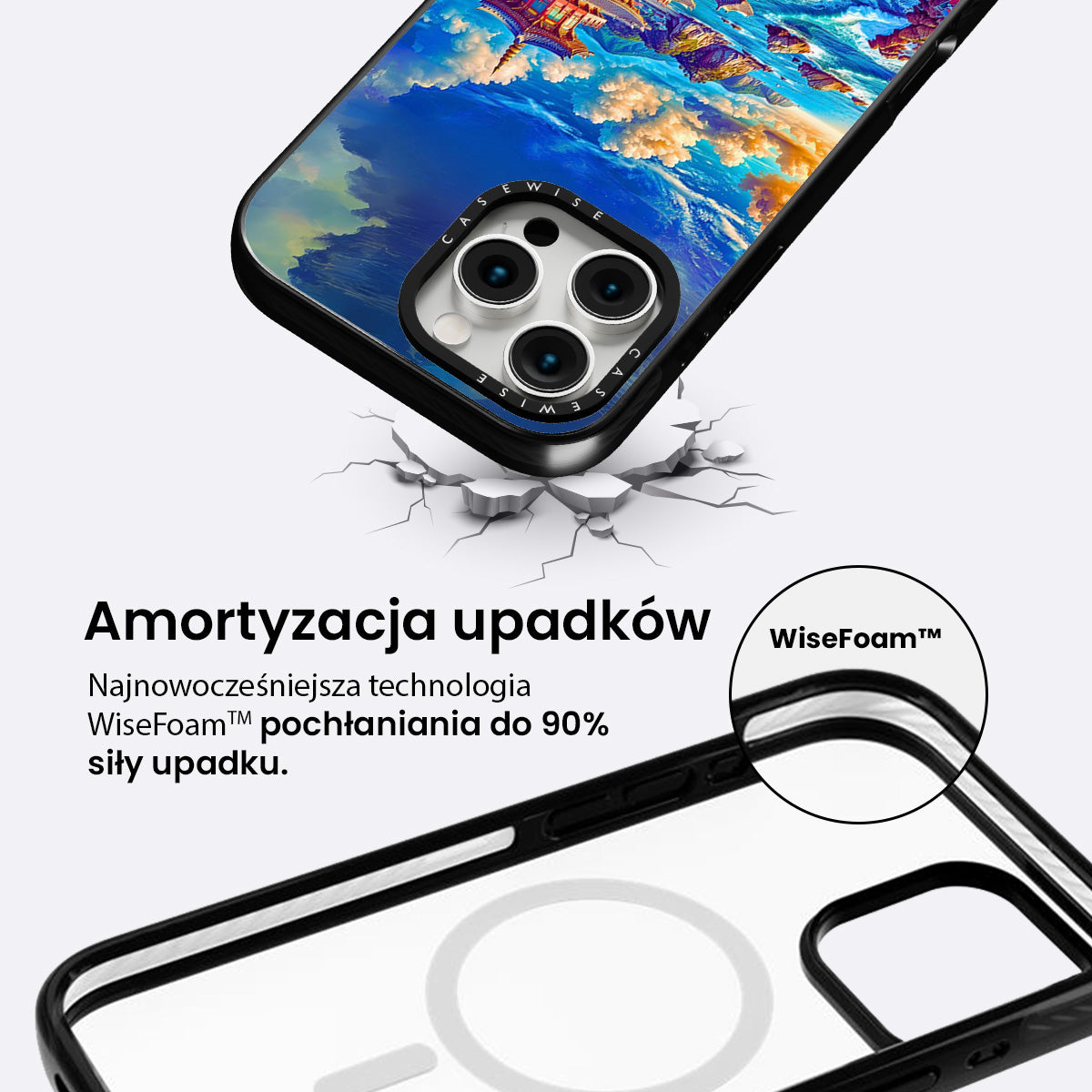 CASEWISE

CASEWISE

Amortyzacja upadków

Najnowocześniejsza technologia WiseFoam™ pochłaniania do 90% siły upadku.

WiseFoam™