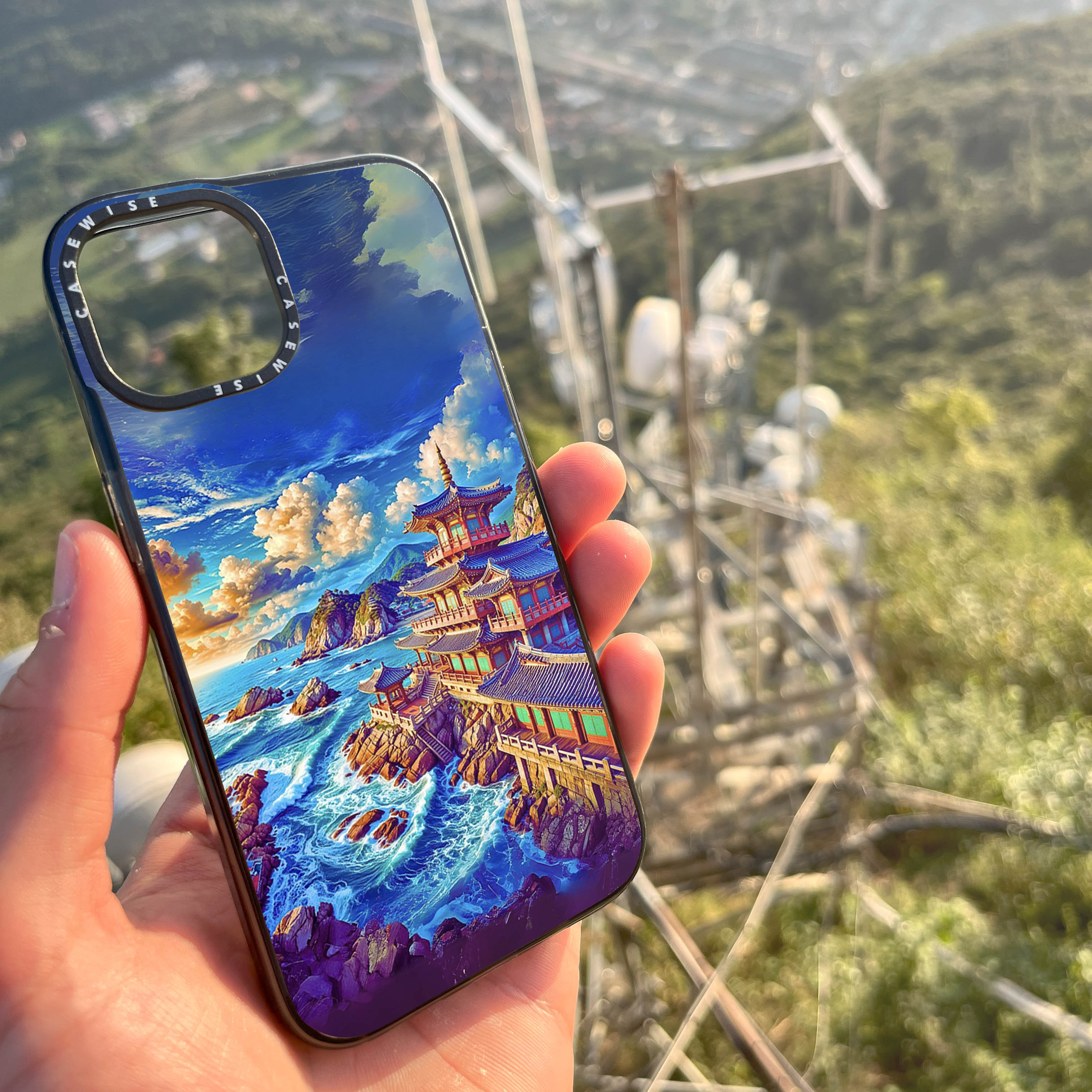 CASEWISE CASEWISE