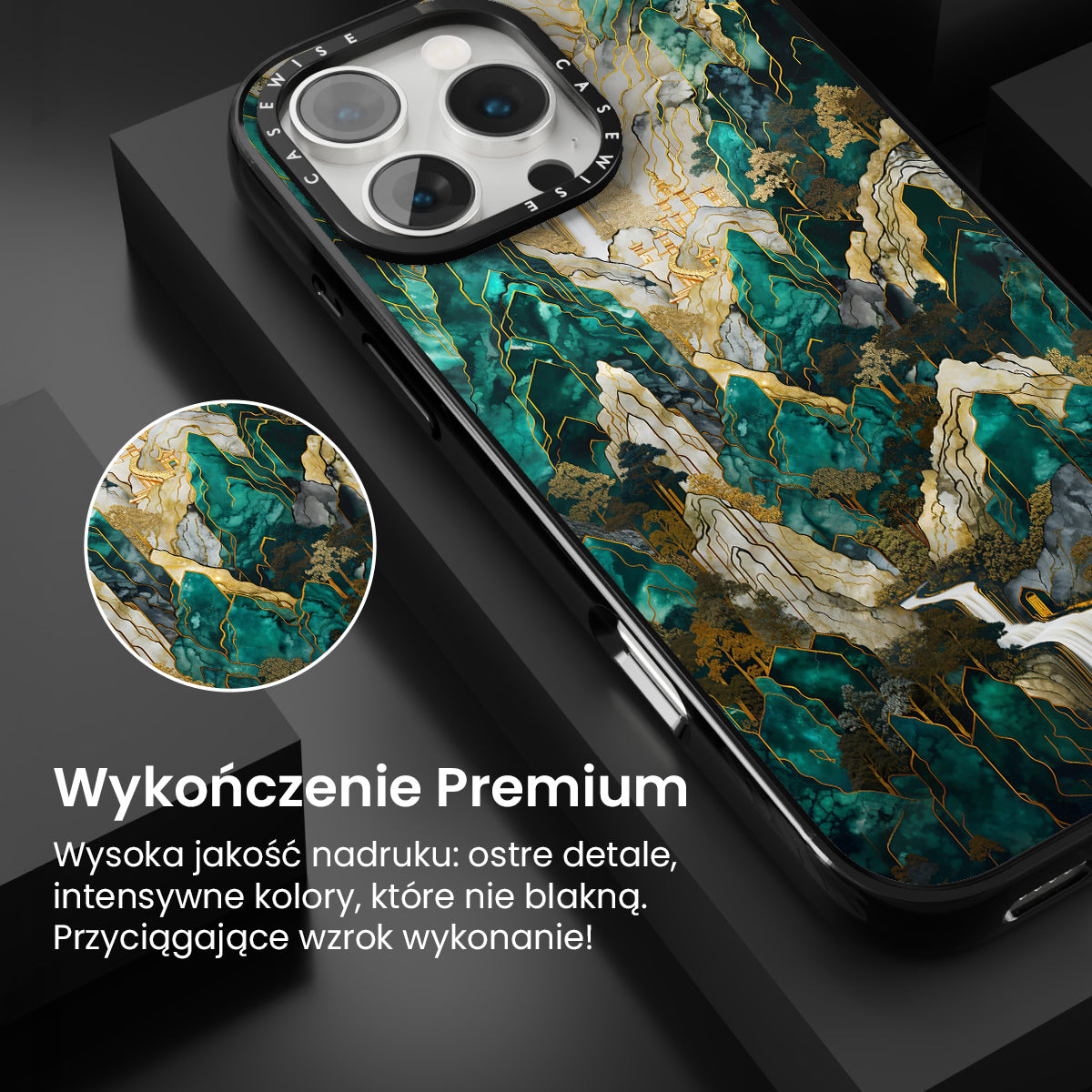 CASEWISE CASEWISE

Wykończenie Premium

Wysoka jakość nadruku: ostre detale, intensywne kolory, które nie blakną. Przyciągające wzrok wykonanie!