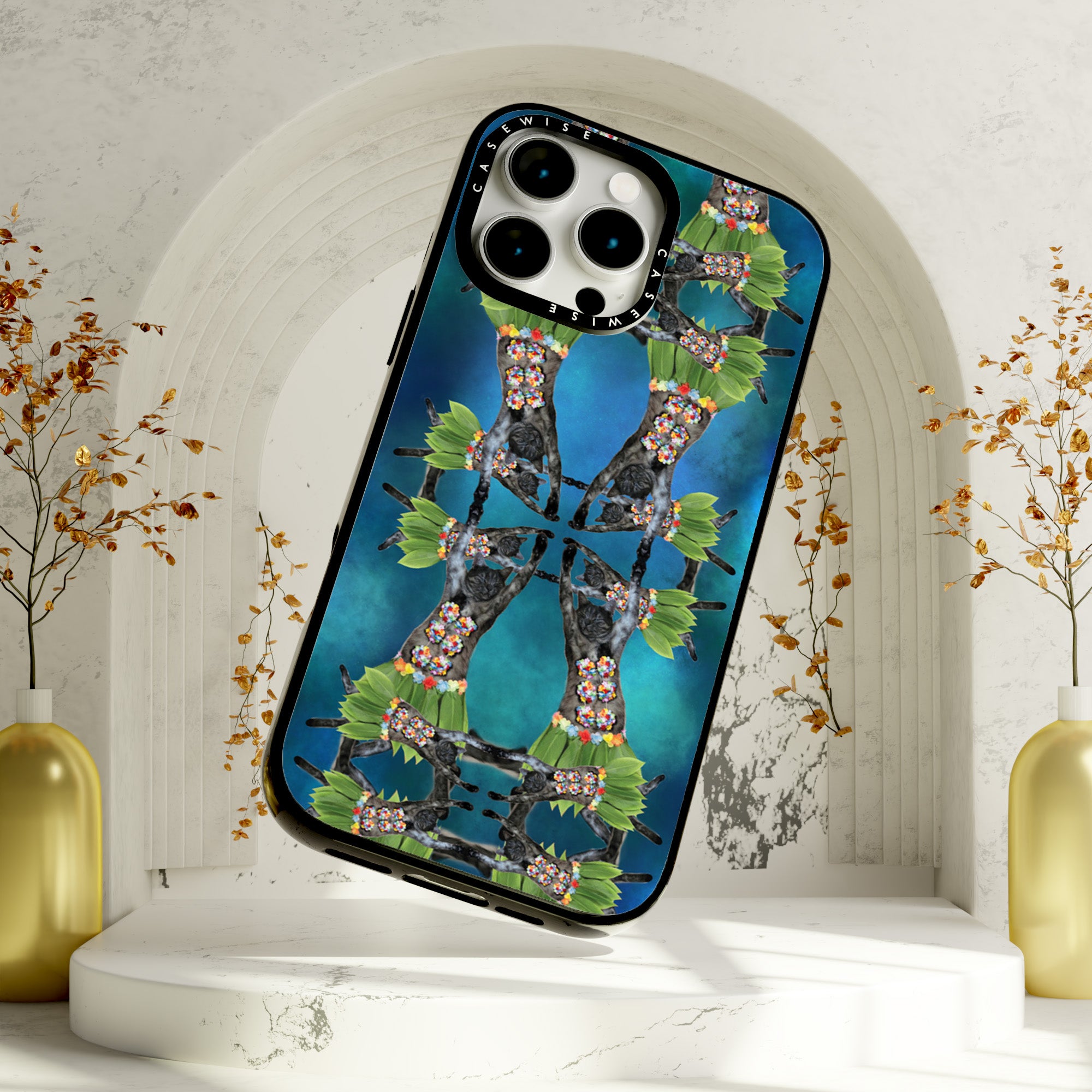 CASEWISE CASEWISE