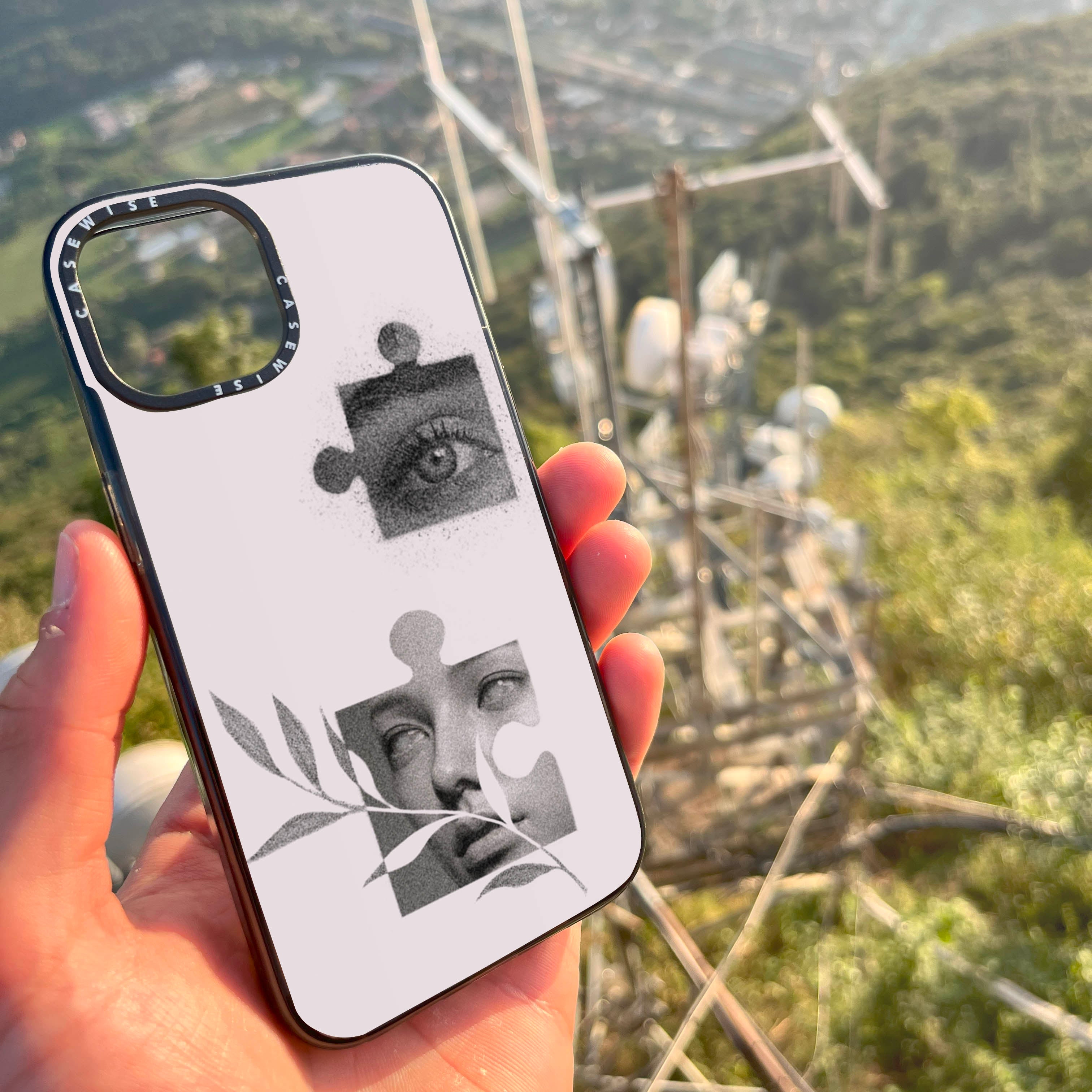 CASEWISE CASEWISE