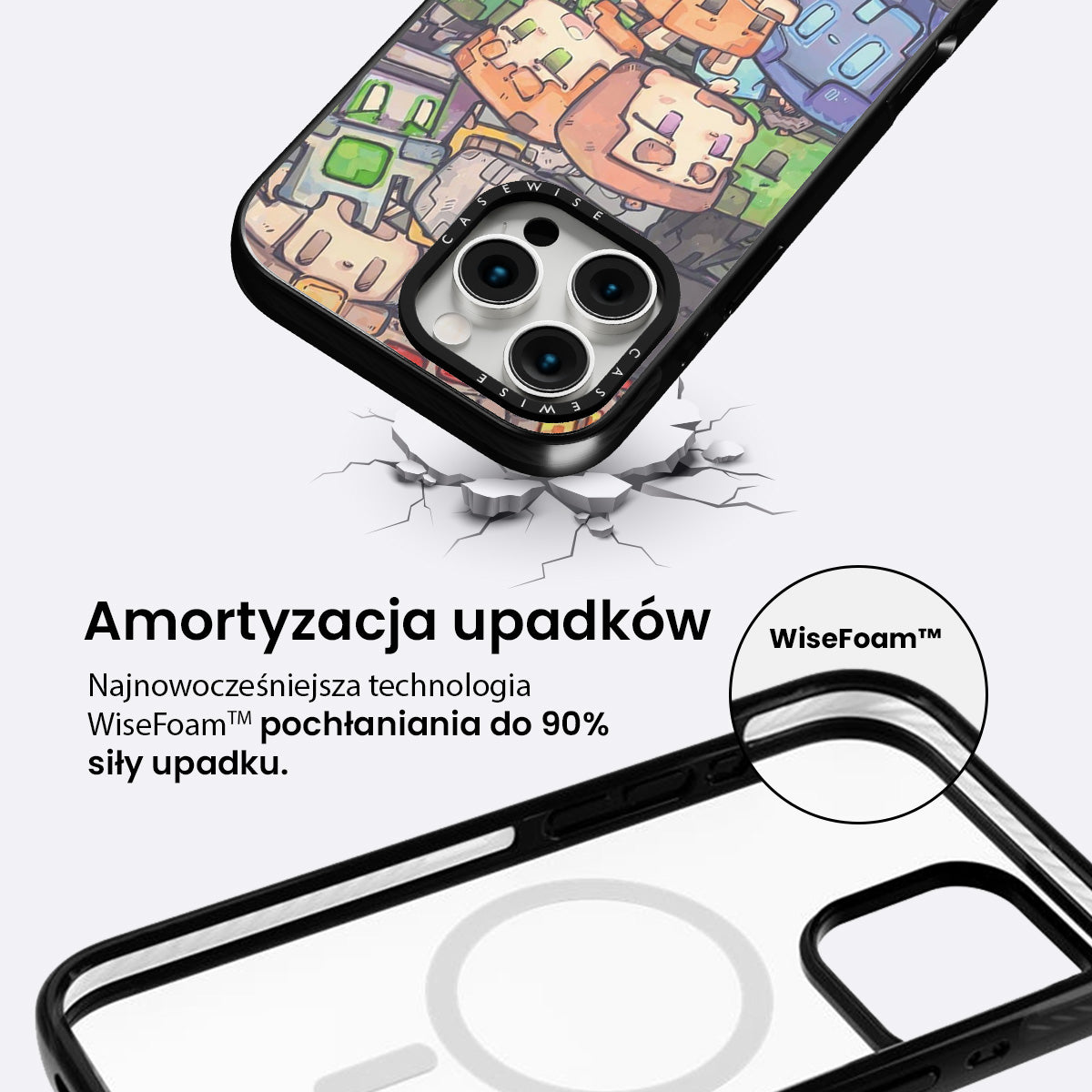 CASEWISE

CASEWISE

Amortyzacja upadków

Najnowocześniejsza technologia WiseFoam™ pochłaniania do 90% siły upadku.

WiseFoam™