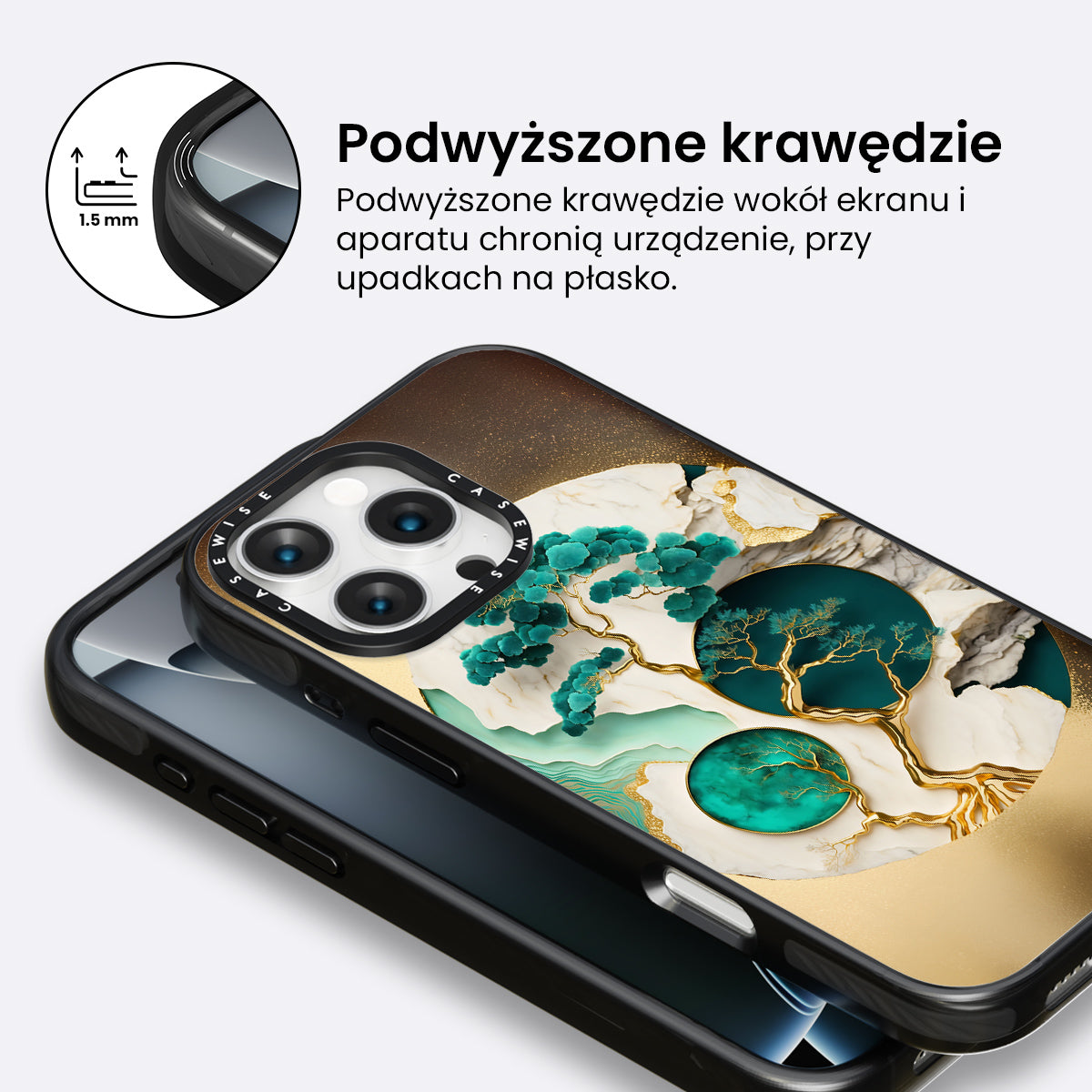 1.5 mm

Podwyższone krawędzie

Podwyższone krawędzie wokół ekranu i aparatu chronią urządzenie, przy upadkach na płasko.

CASEWISE CASEWISE