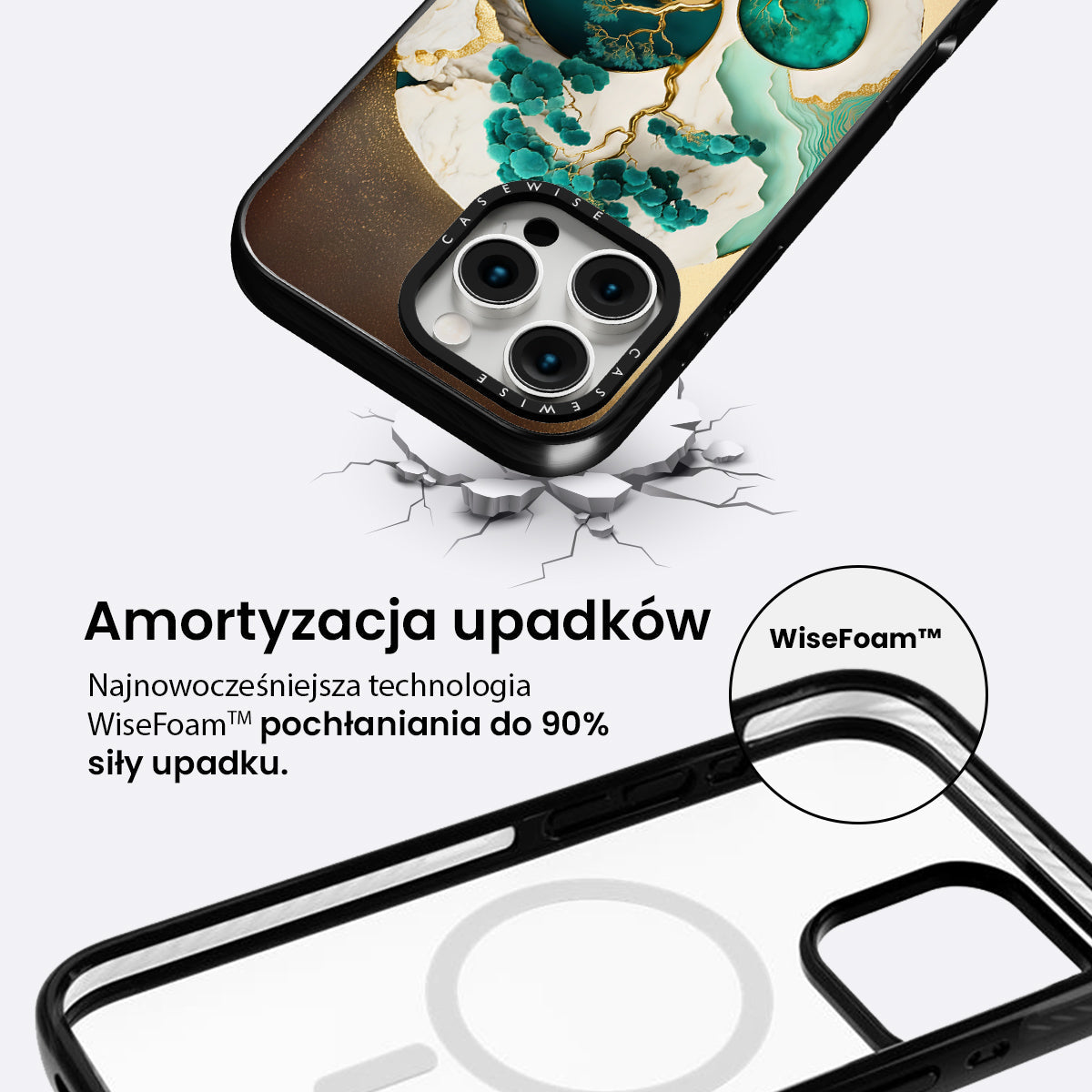 CASEWISE

CASEWISE

Amortyzacja upadków

Najnowocześniejsza technologia WiseFoam™ pochłaniania do 90% siły upadku.

WiseFoam™