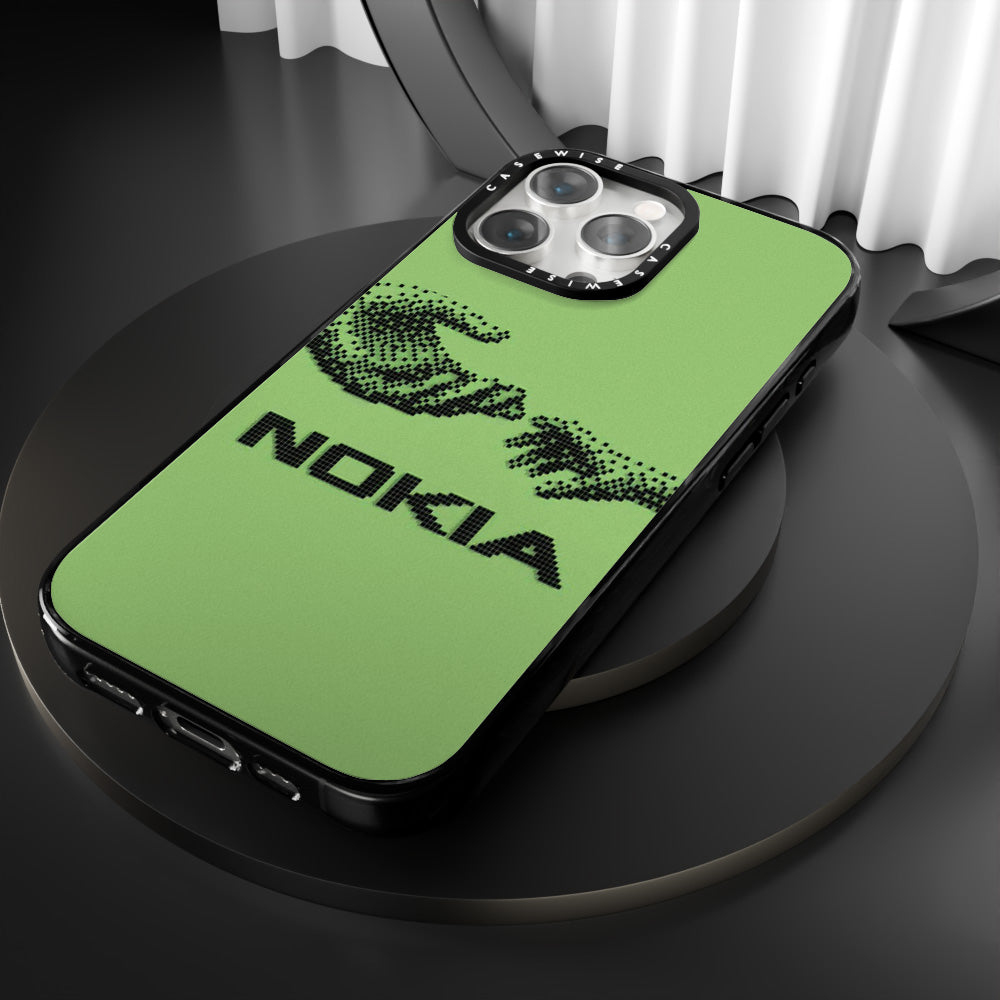 CASEWISE
CASEWISE
NOKIA