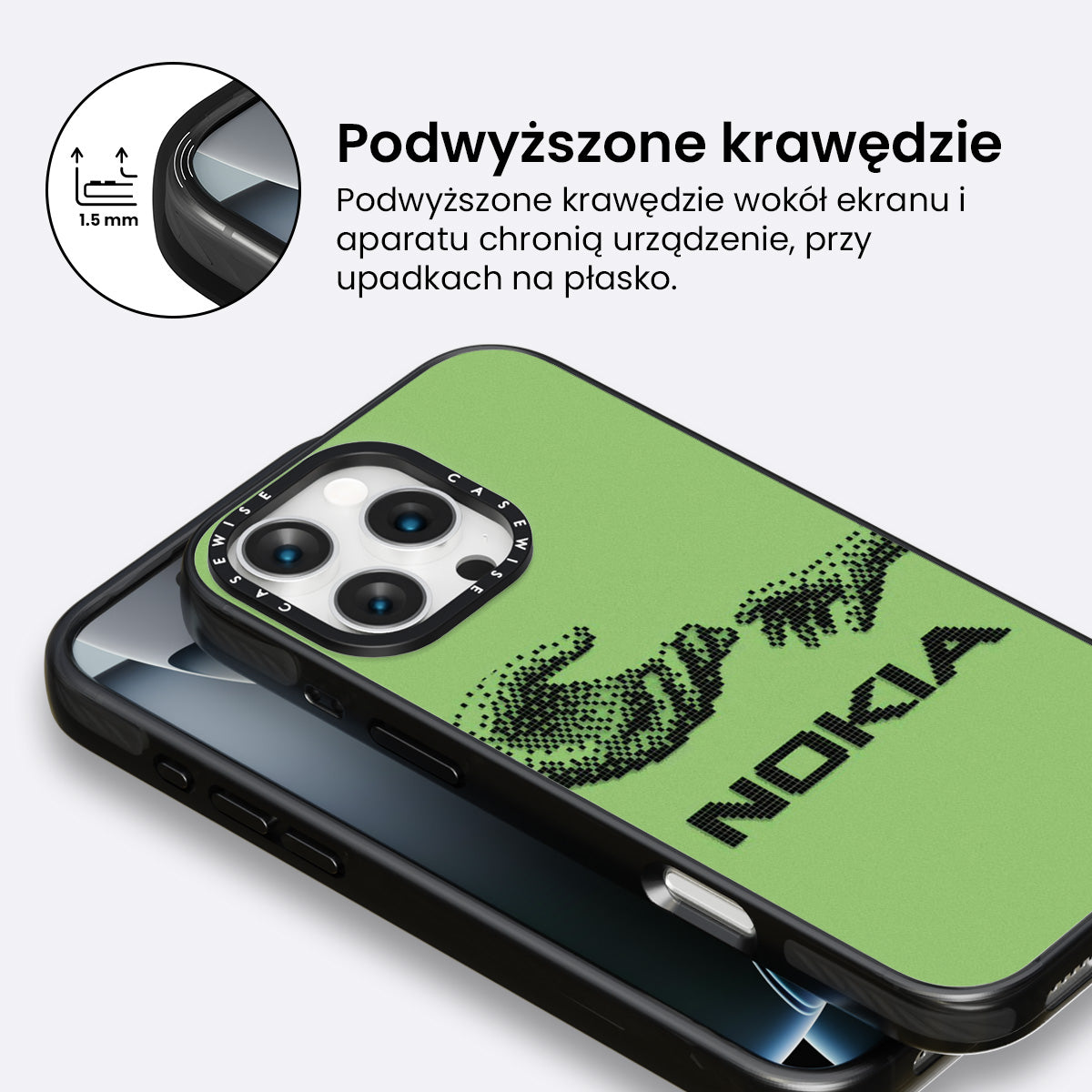 1.5 mm

Podwyższone krawędzie

Podwyższone krawędzie wokół ekranu i aparatu chronią urządzenie, przy upadkach na płasko.

CASEWISE CASEWISE

NOKIA