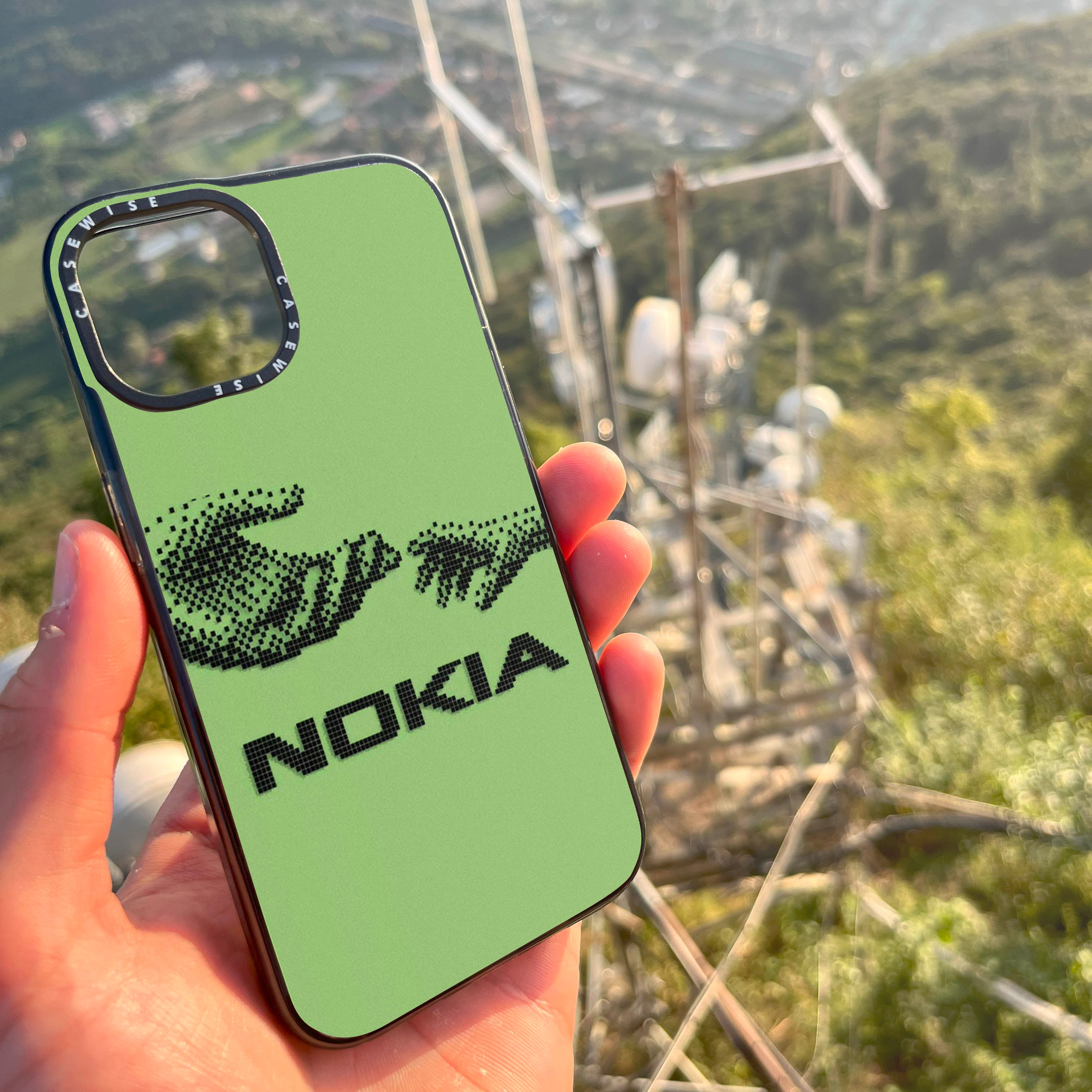 CASEWISE CASEWISE

NOKIA