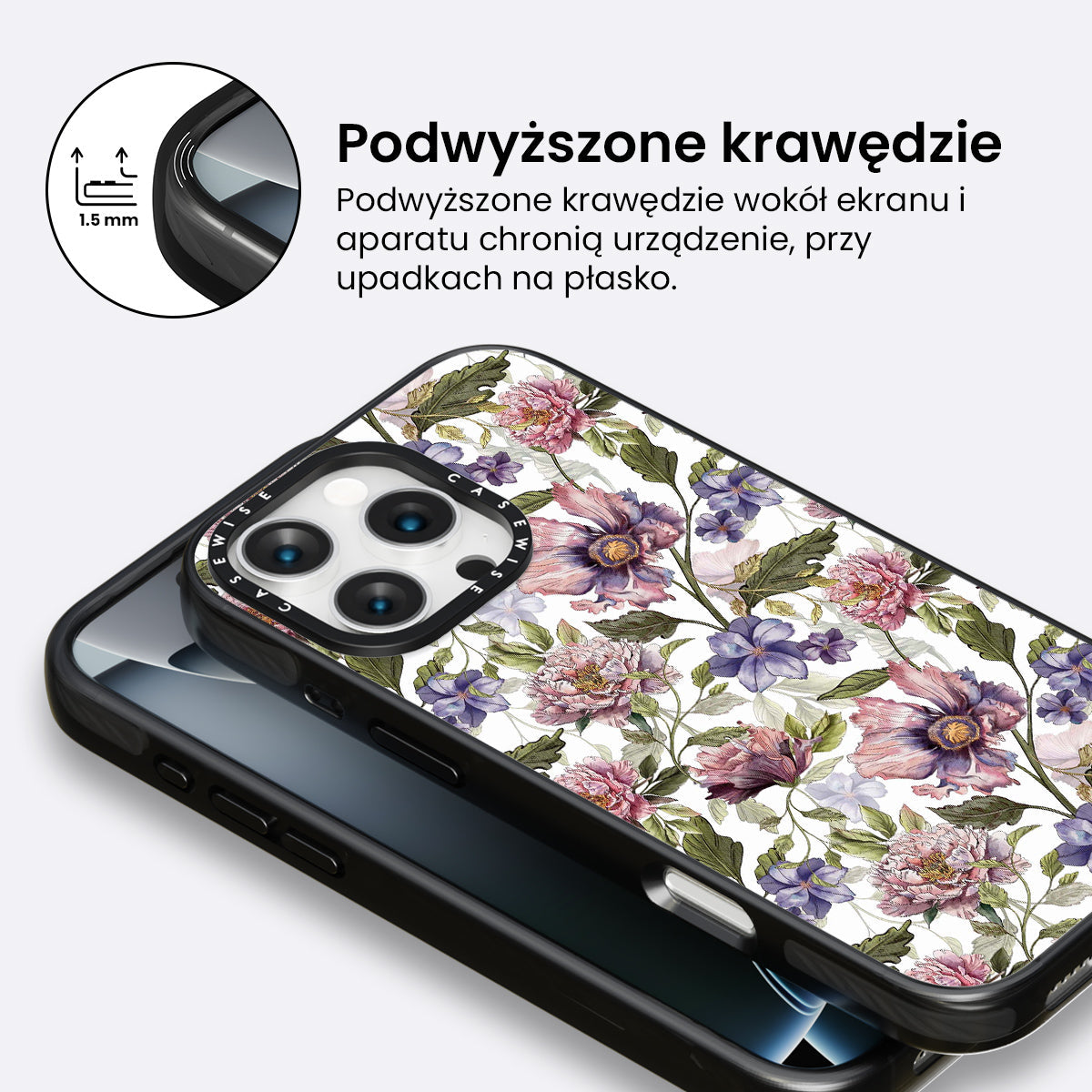 1.5 mm

Podwyższone krawędzie

Podwyższone krawędzie wokół ekranu i aparatu chronią urządzenie, przy upadkach na płasko.

CASEWISE

CASEWISE