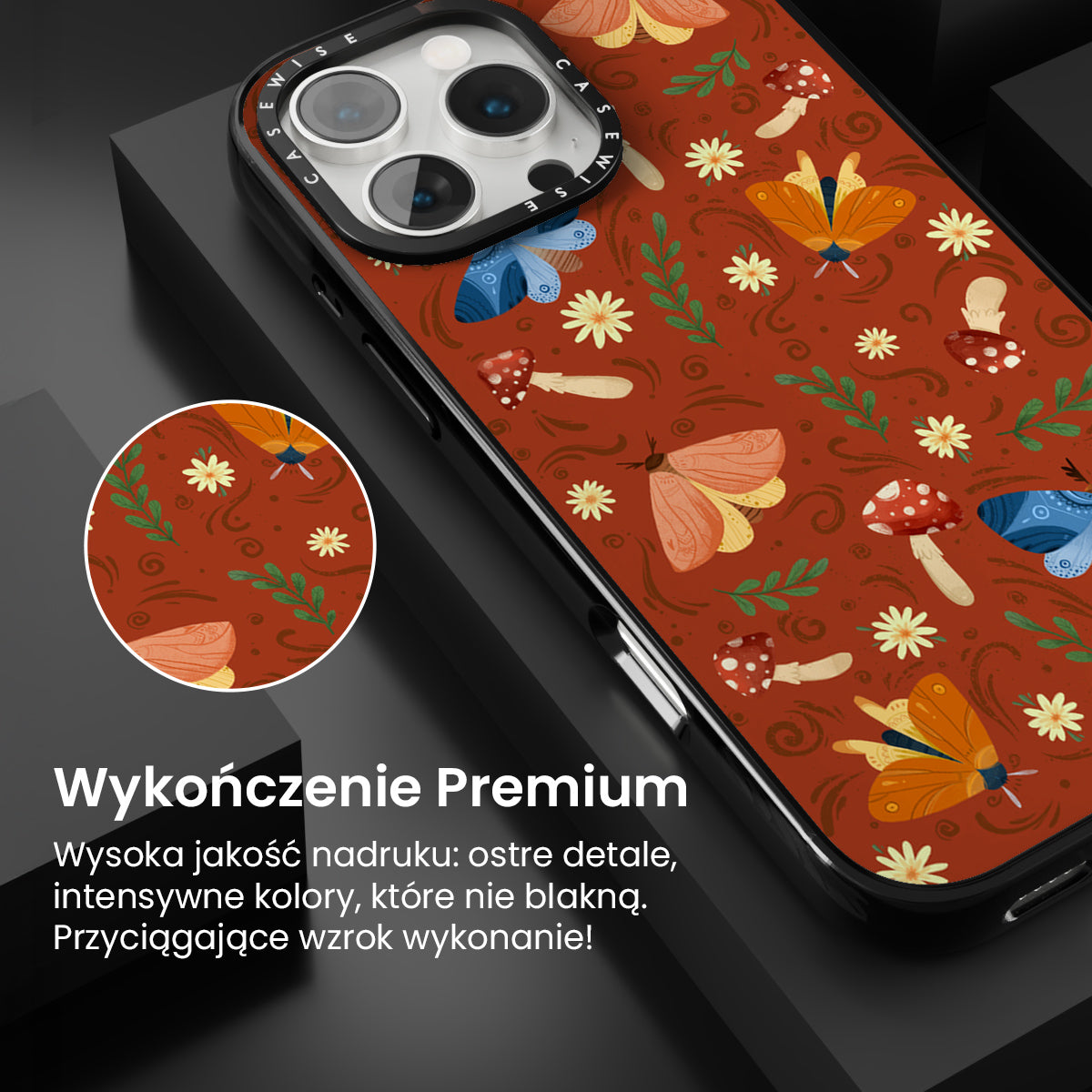 CASEWISE CASEWISE

Wykończenie Premium

Wysoka jakość nadruku: ostre detale, intensywne kolory, które nie blakną. Przyciągające wzrok wykonanie!