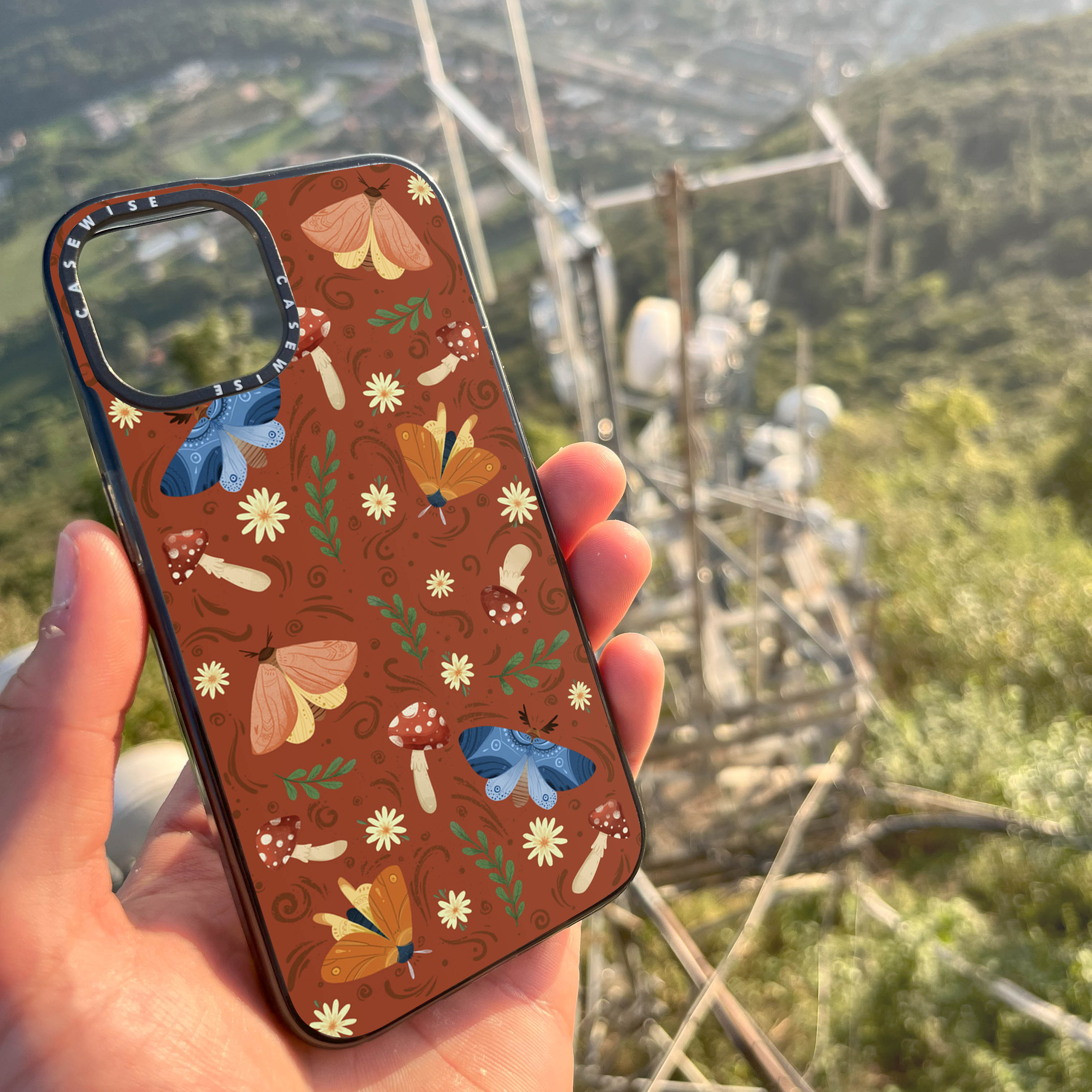 CASEWISE
CASEWISE