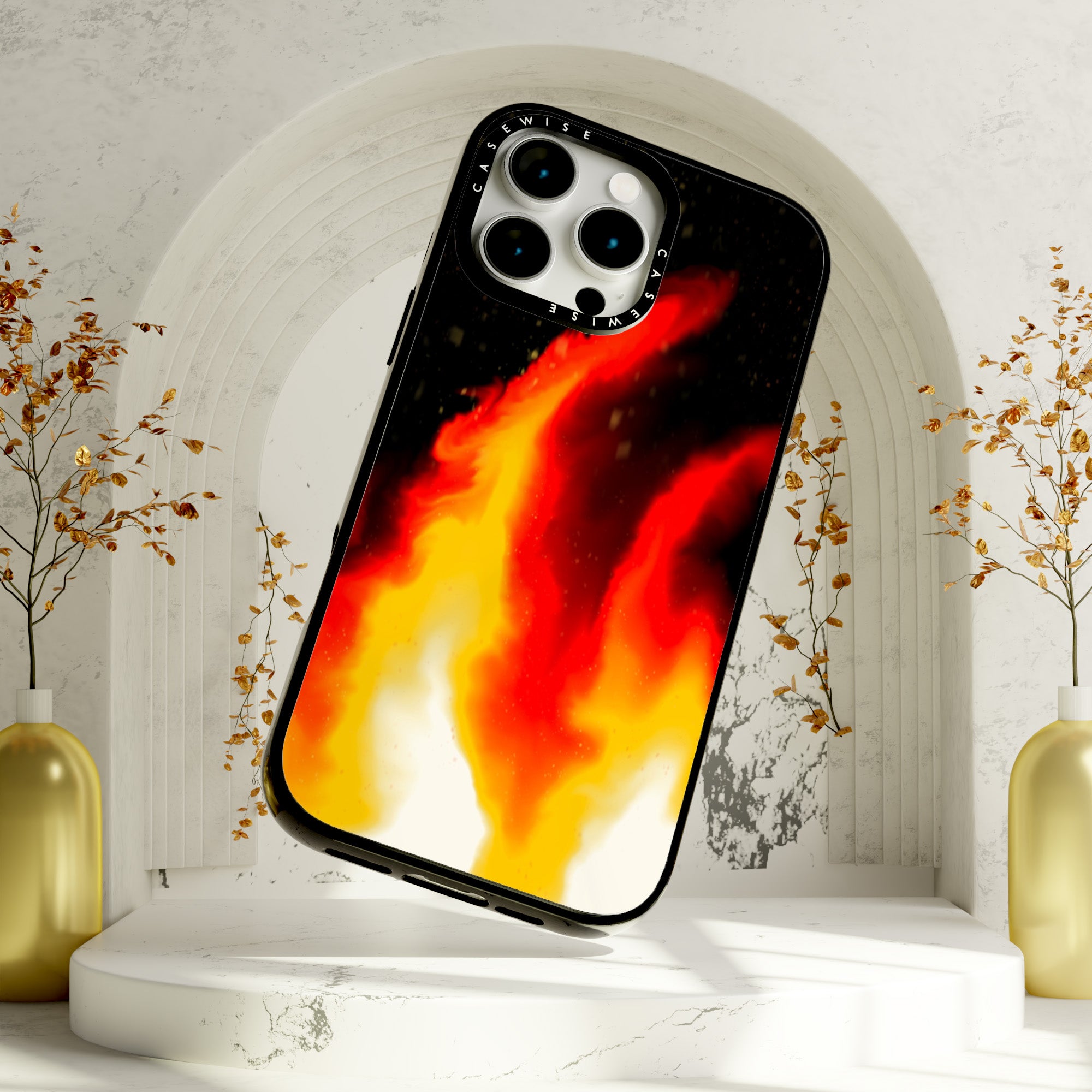 CASEWISE
CASEWISE