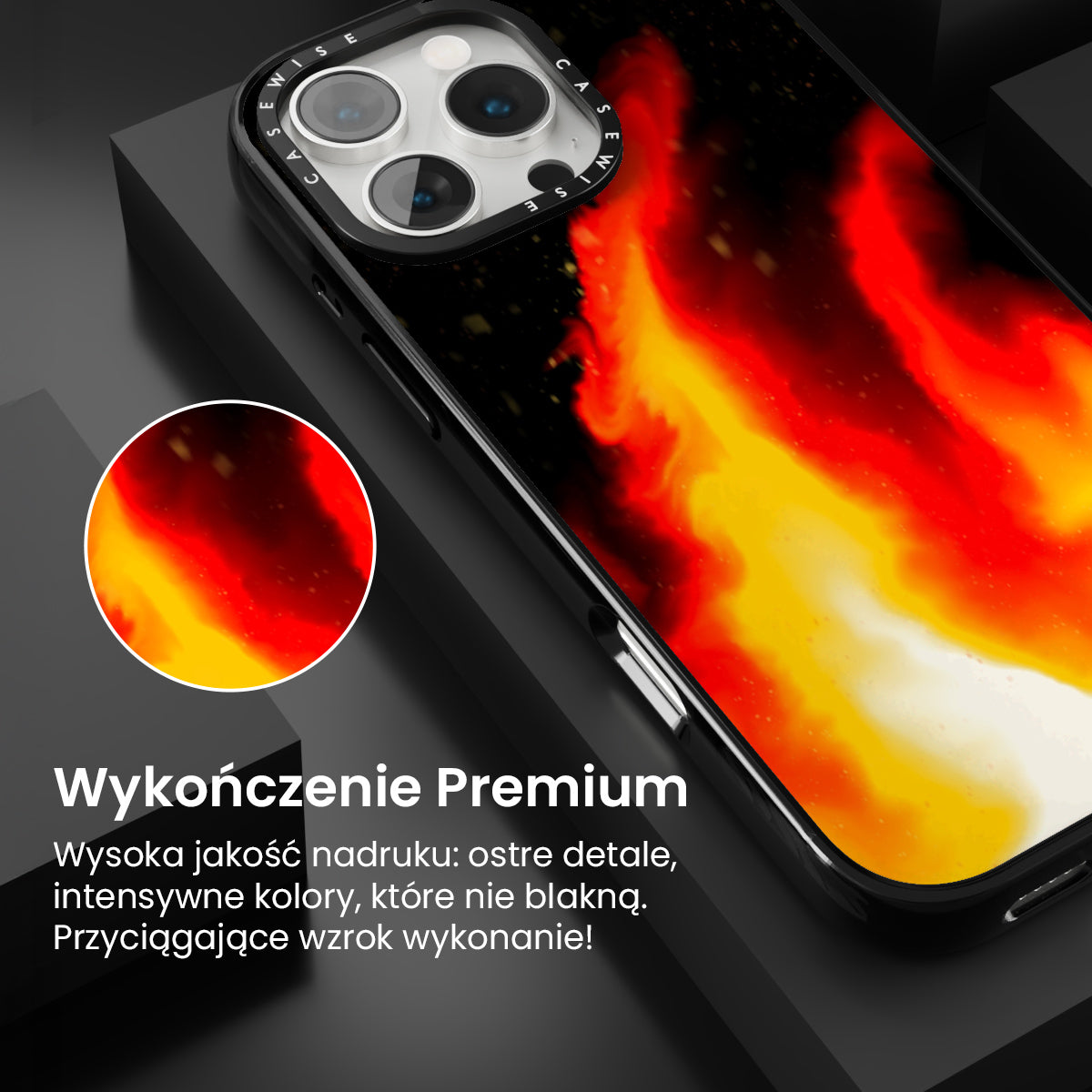 CASEWISE CASEWISE

Wykończenie Premium

Wysoka jakość nadruku: ostre detale, intensywne kolory, które nie blakną. Przyciągające wzrok wykonanie!