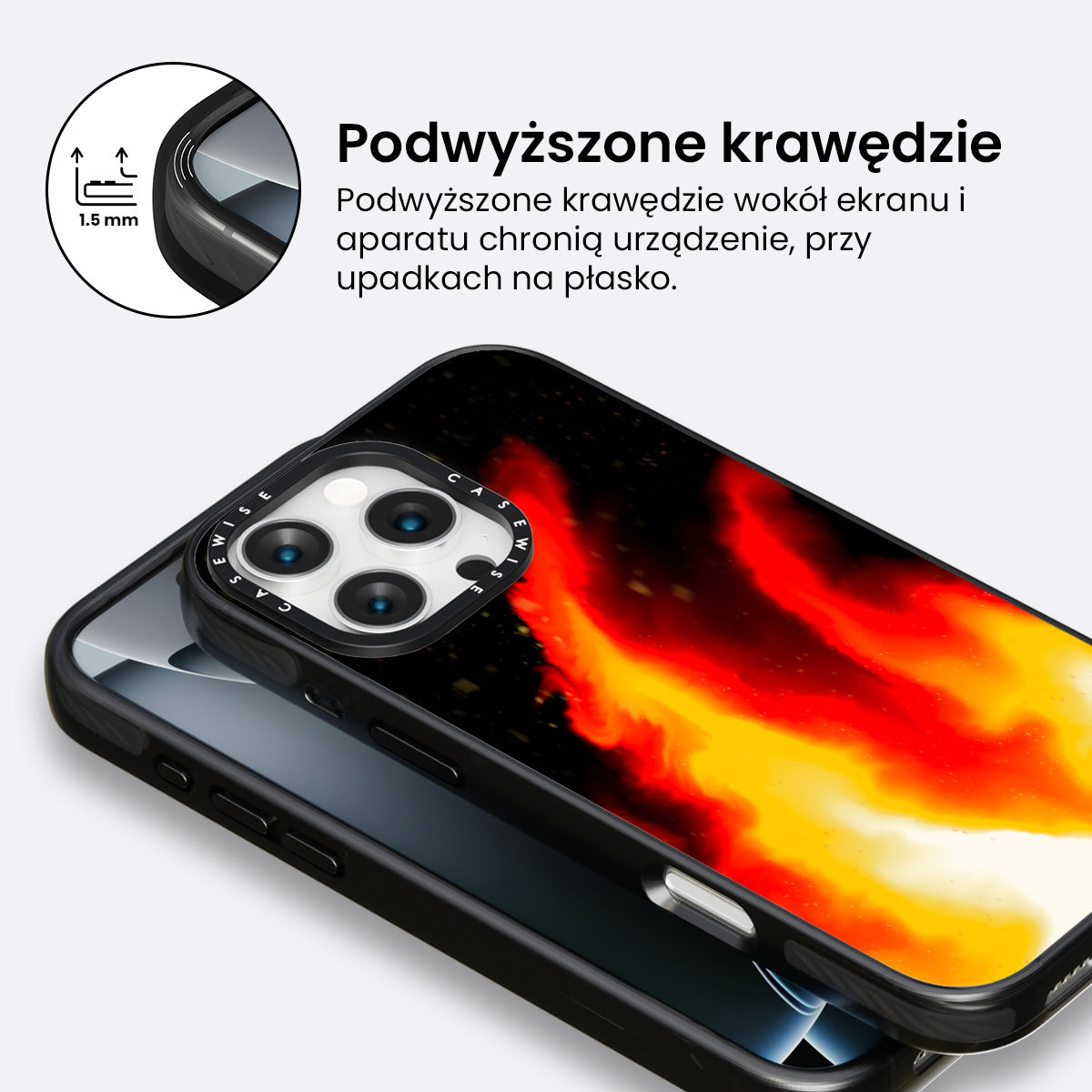 1.5 mm

Podwyższone krawędzie

Podwyższone krawędzie wokół ekranu i aparatu chronią urządzenie, przy upadkach na płasko.

CASEWISE CASEWISE