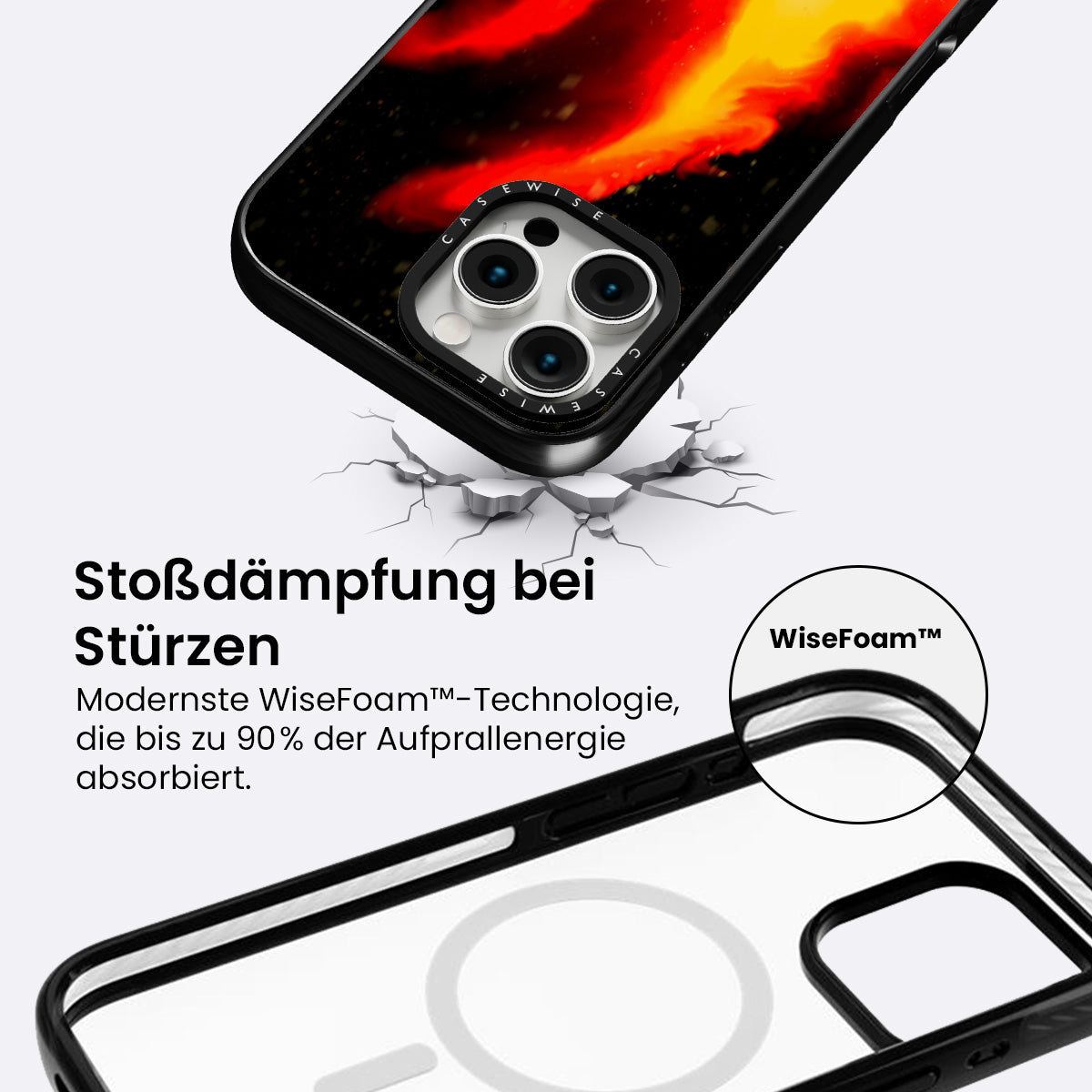 CASEWISE
CASEWISE

Stoßdämpfung bei Stürzen

Modernste WiseFoam™-Technologie, die bis zu 90% der Aufprallenergie absorbiert.

WiseFoam™