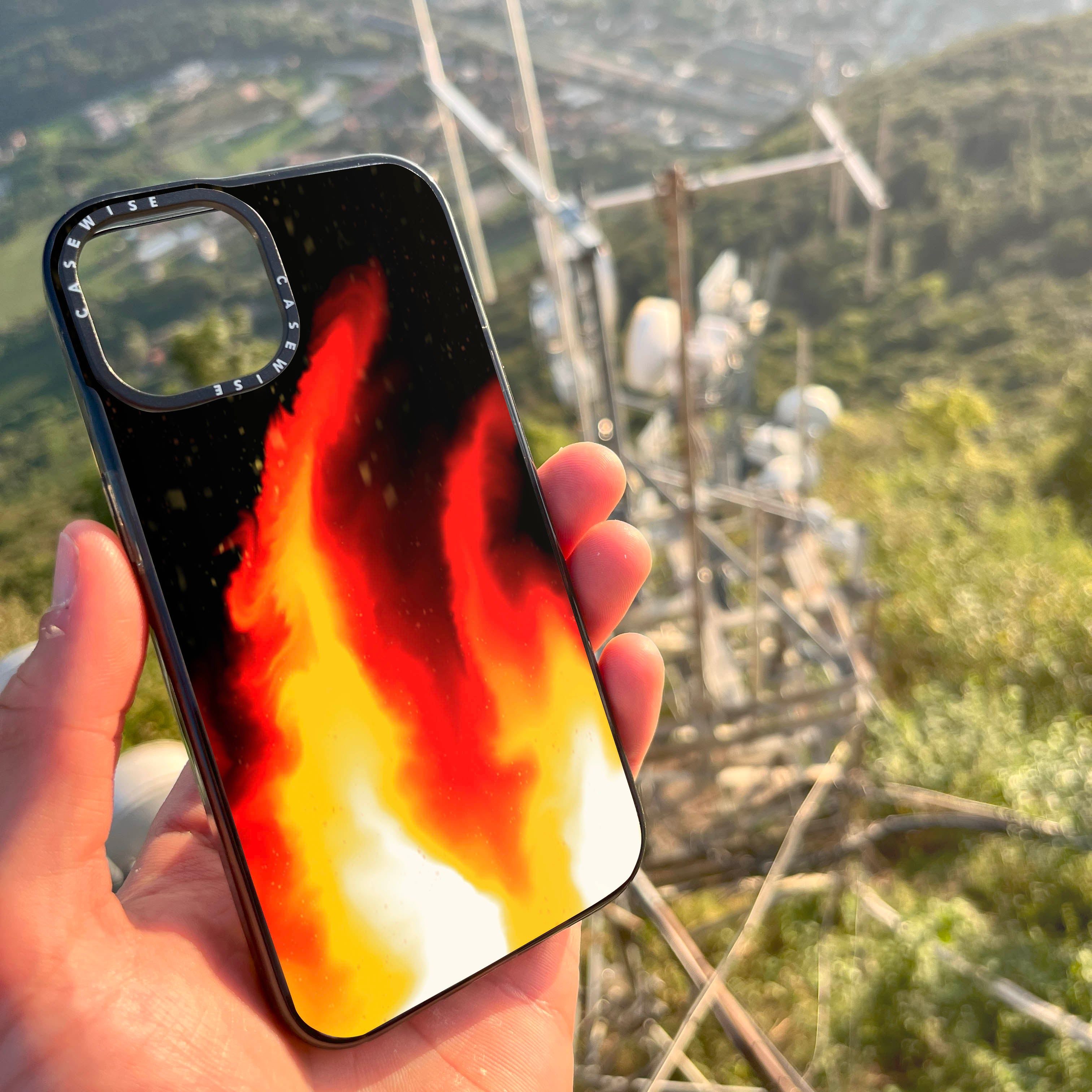 CASEWISE CASEWISE