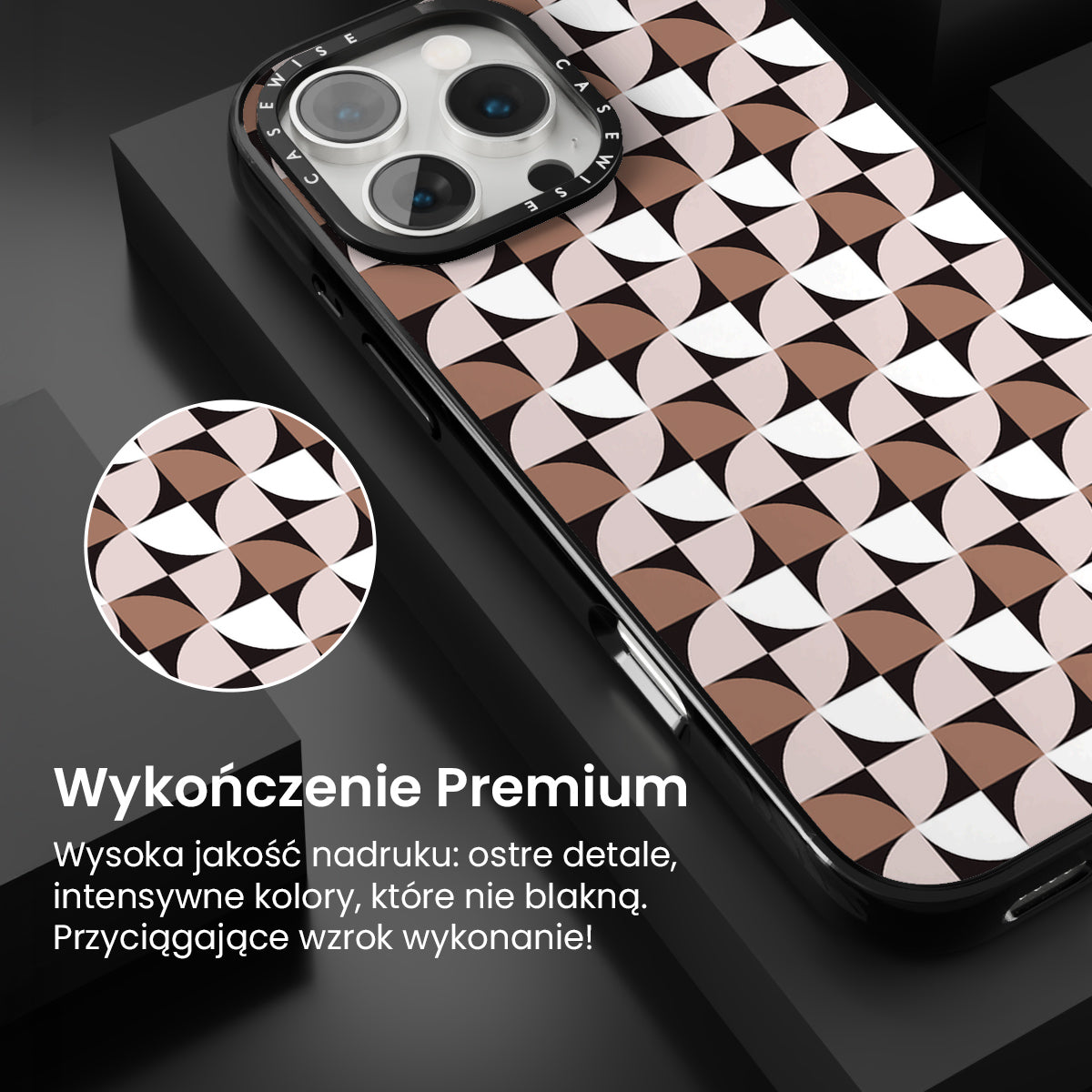 CASEWISE CASEWISE

Wykończenie Premium

Wysoka jakość nadruku: ostre detale, intensywne kolory, które nie blakną. Przyciągające wzrok wykonanie!