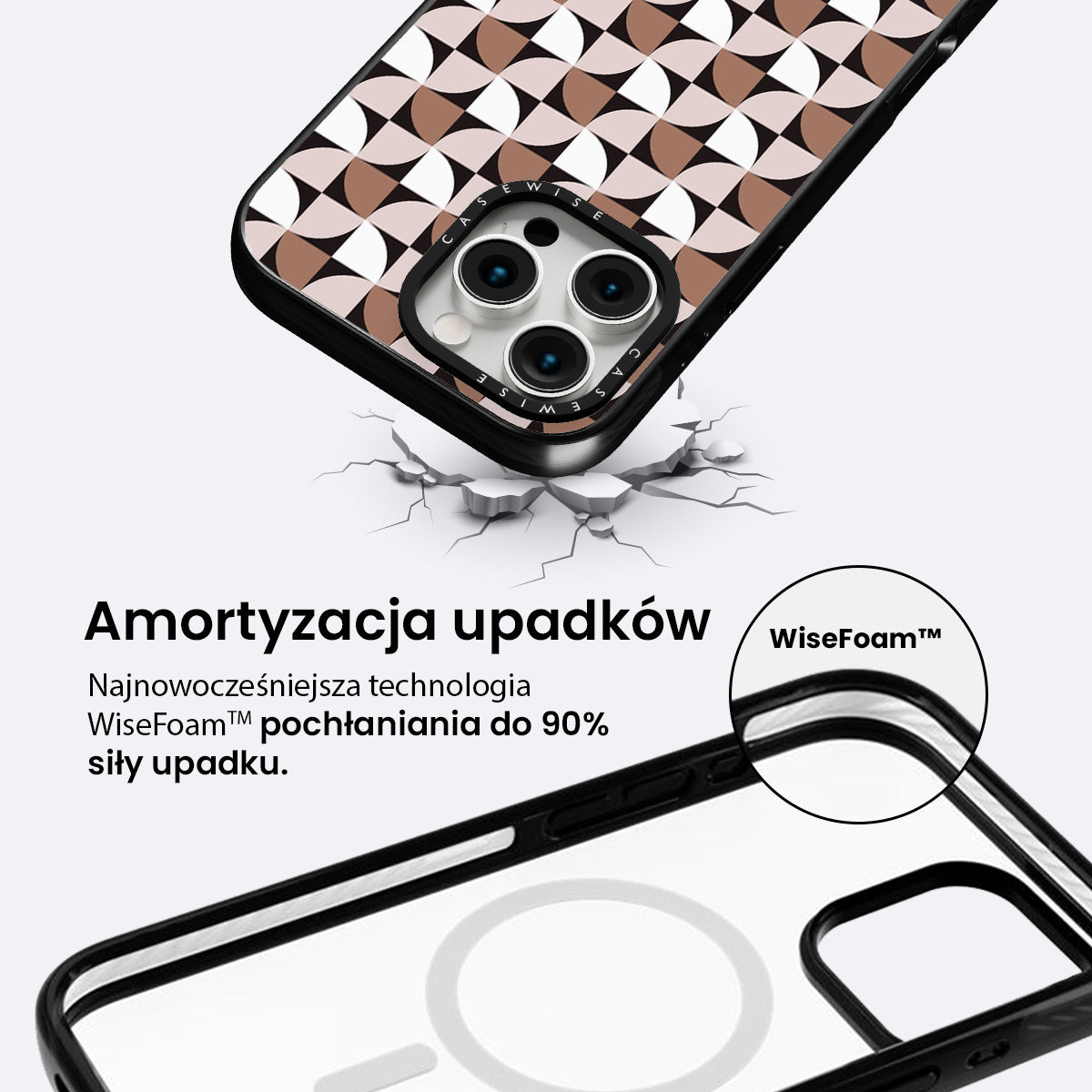 CASEWISE

CASEWISE

Amortyzacja upadków

Najnowocześniejsza technologia WiseFoam™ pochłaniania do 90% siły upadku.

WiseFoam™