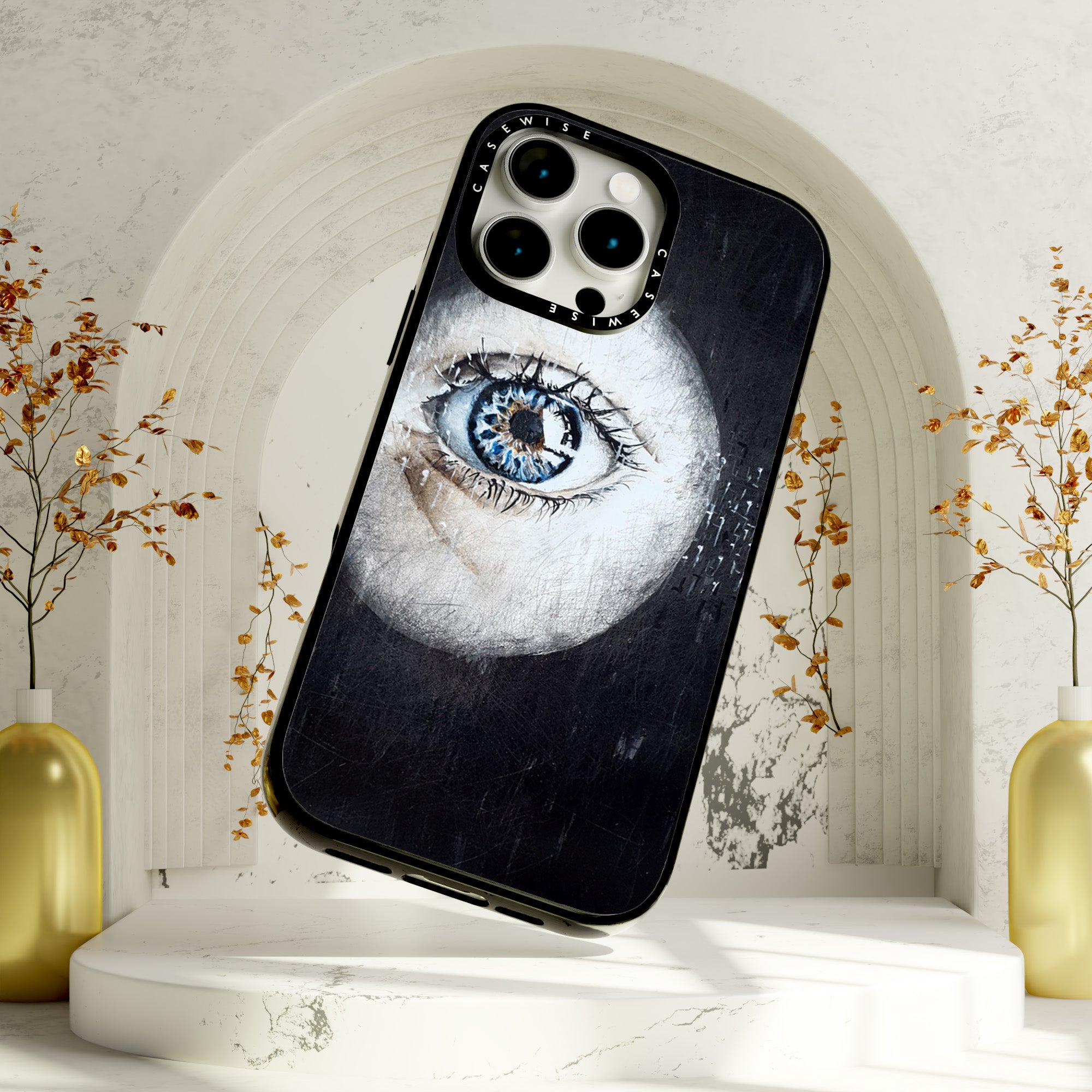 CASEWISE
CASEWISE