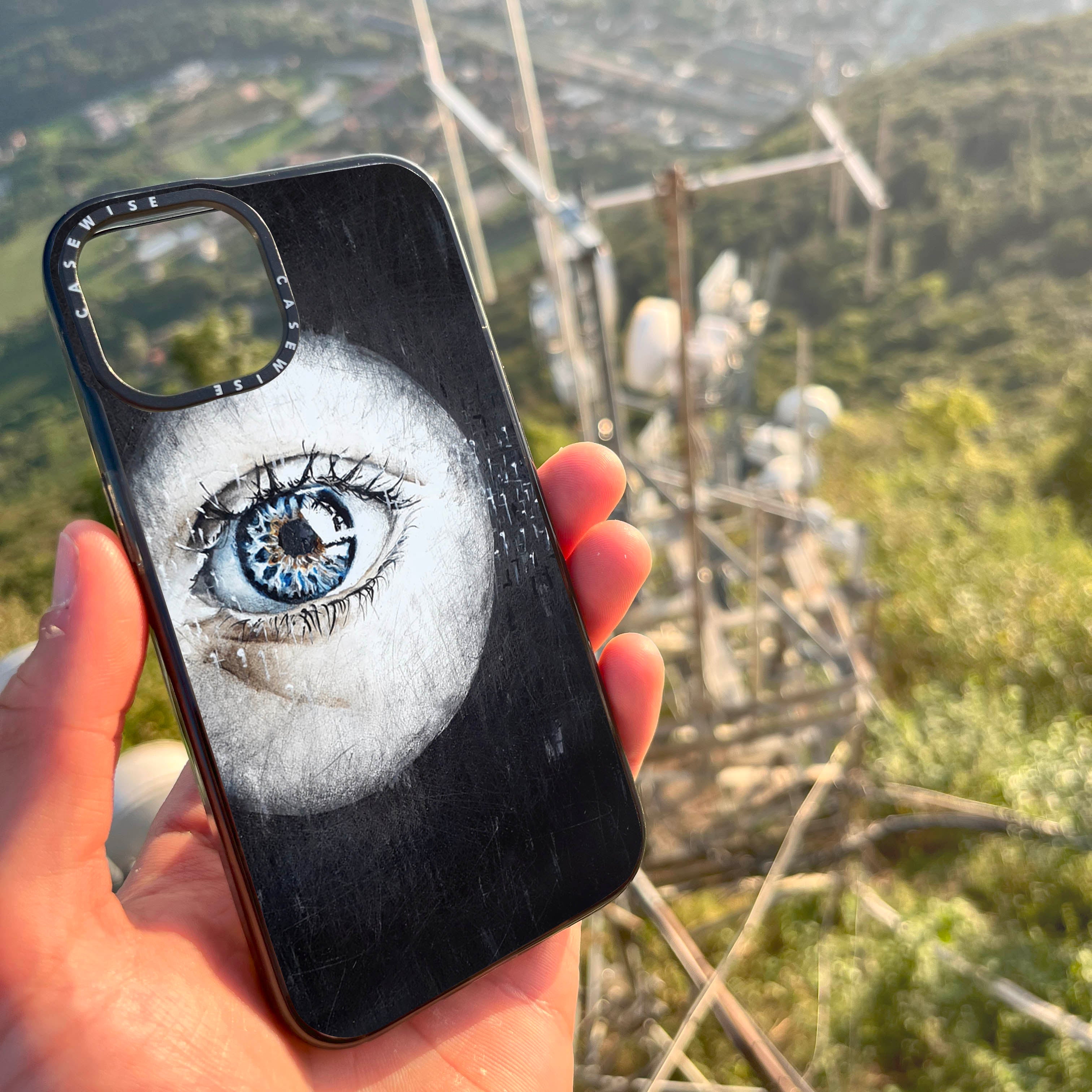 CASEWISE CASEWISE