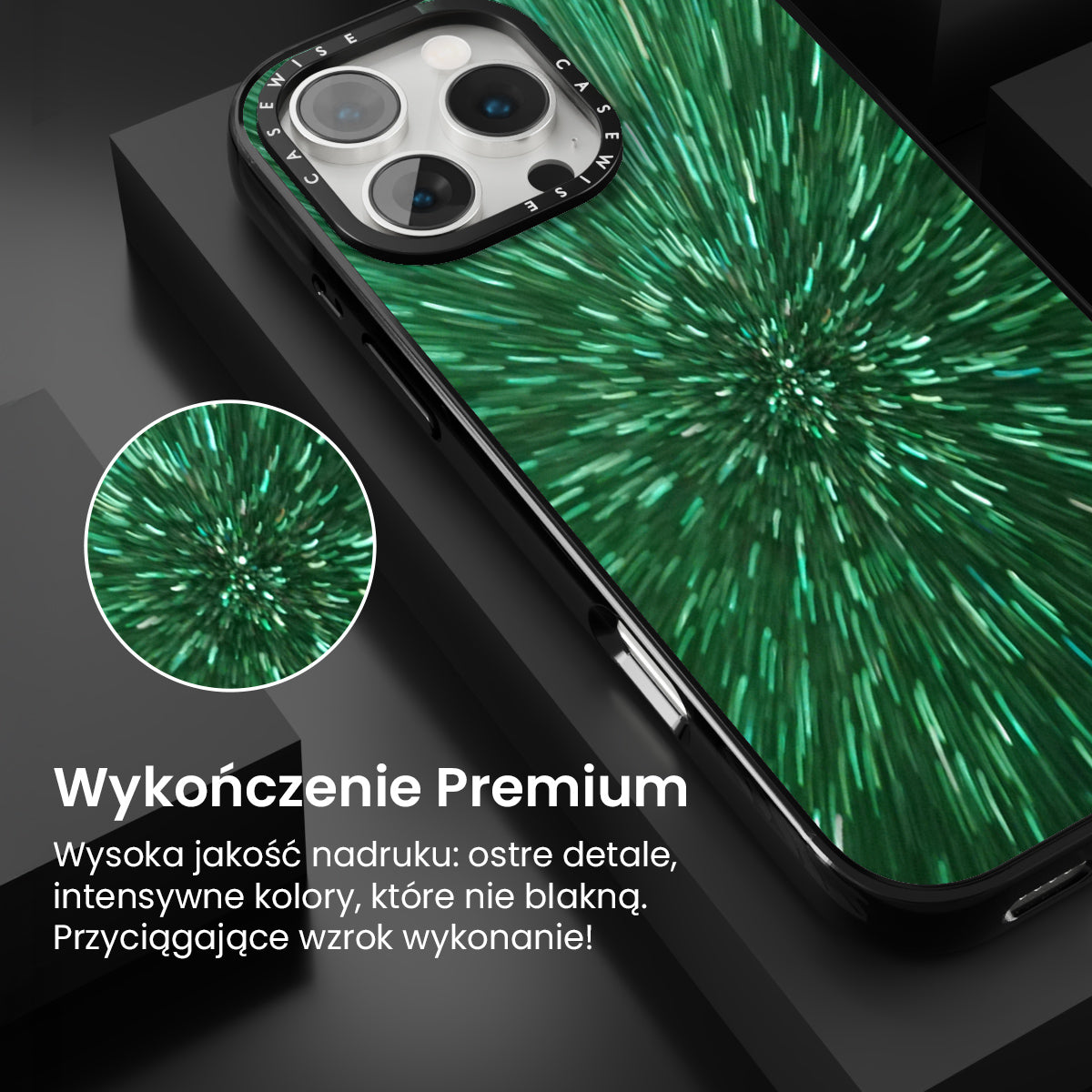 CASEWISE CASEWISE

Wykończenie Premium

Wysoka jakość nadruku: ostre detale, intensywne kolory, które nie blakną. Przyciągające wzrok wykonanie!