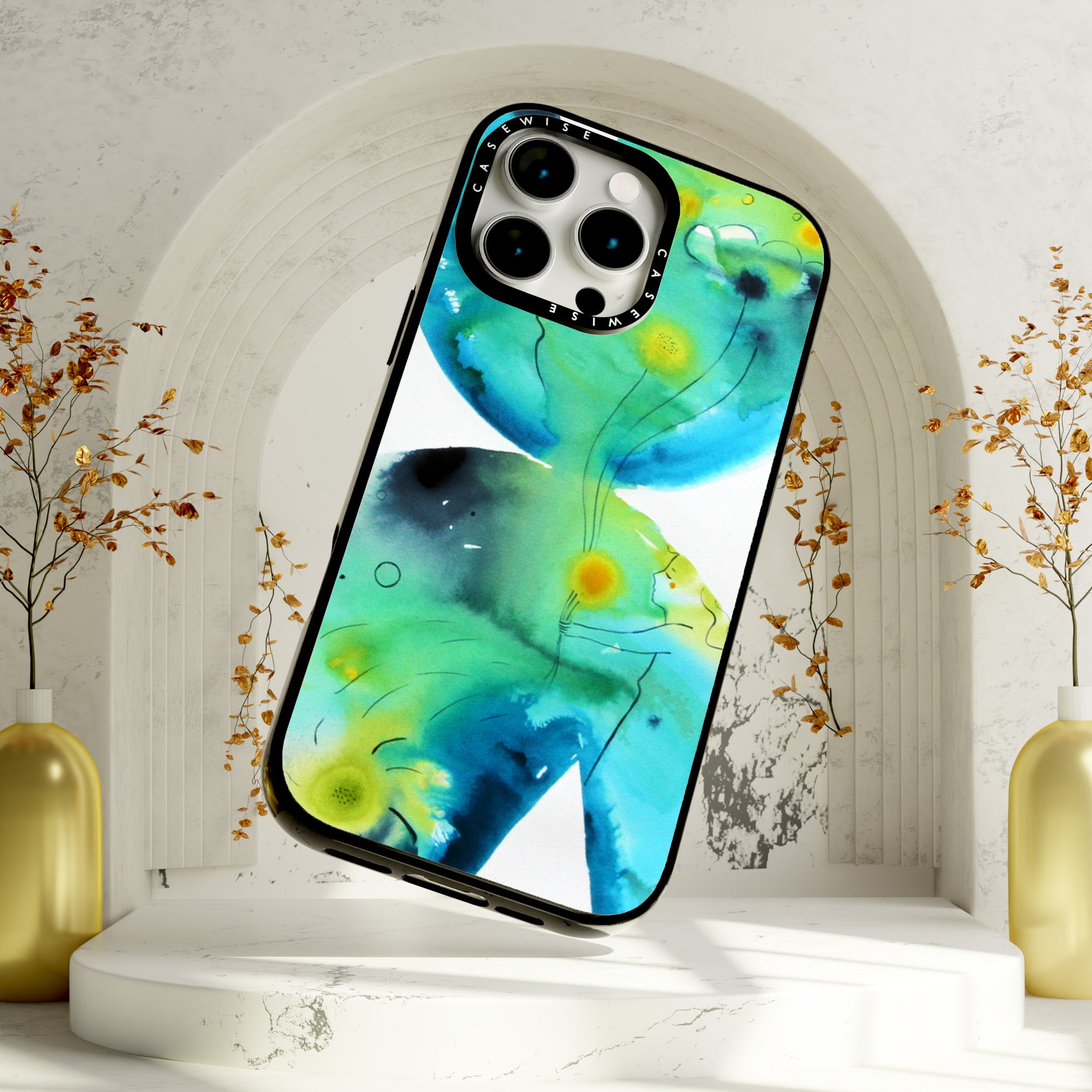 CASEWISE
CASEWISE