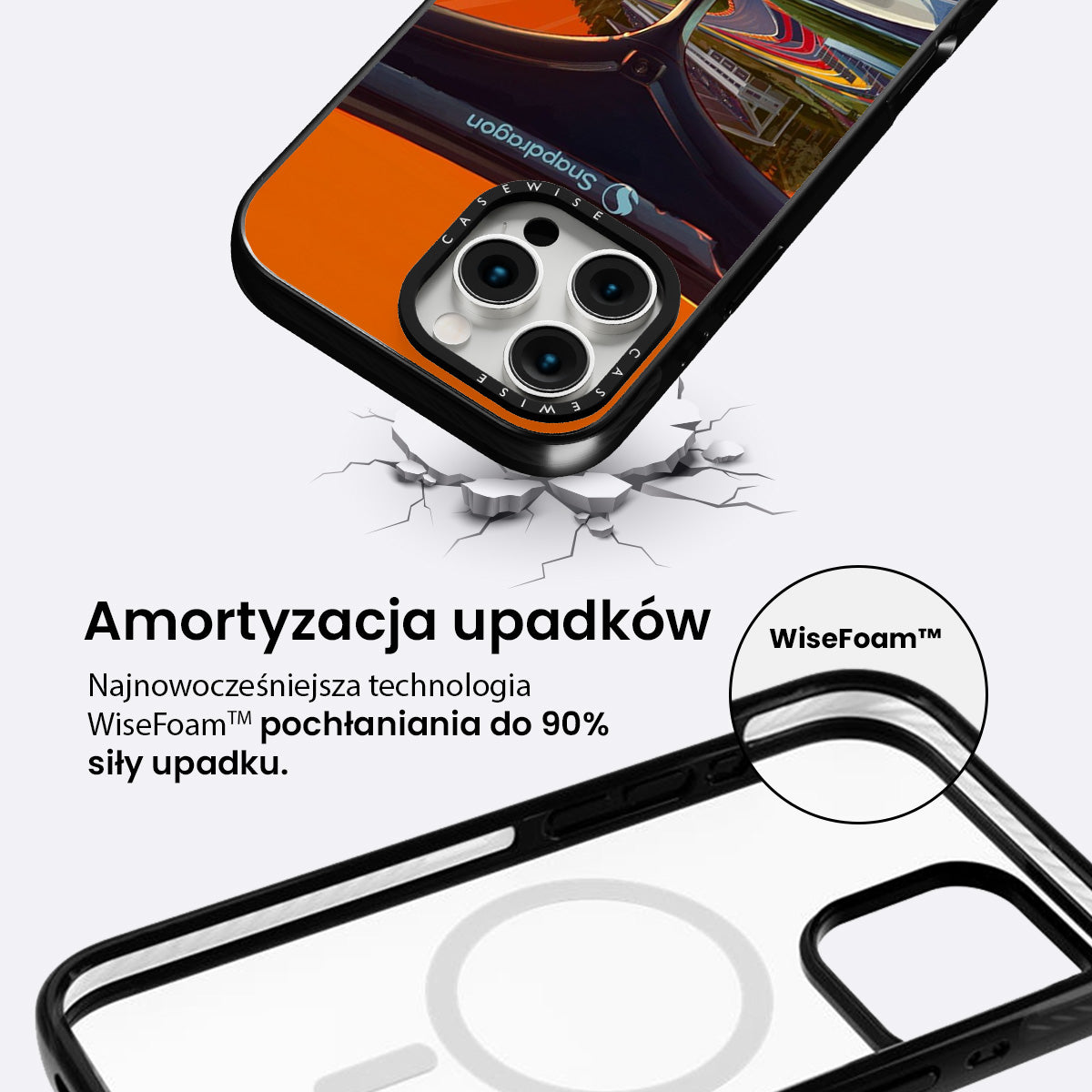 Snapdragon

CASEWISE

CASEWISE

Amortyzacja upadków

Najnowocześniejsza technologia WiseFoam™ pochłaniania do 90% siły upadku.

WiseFoam™