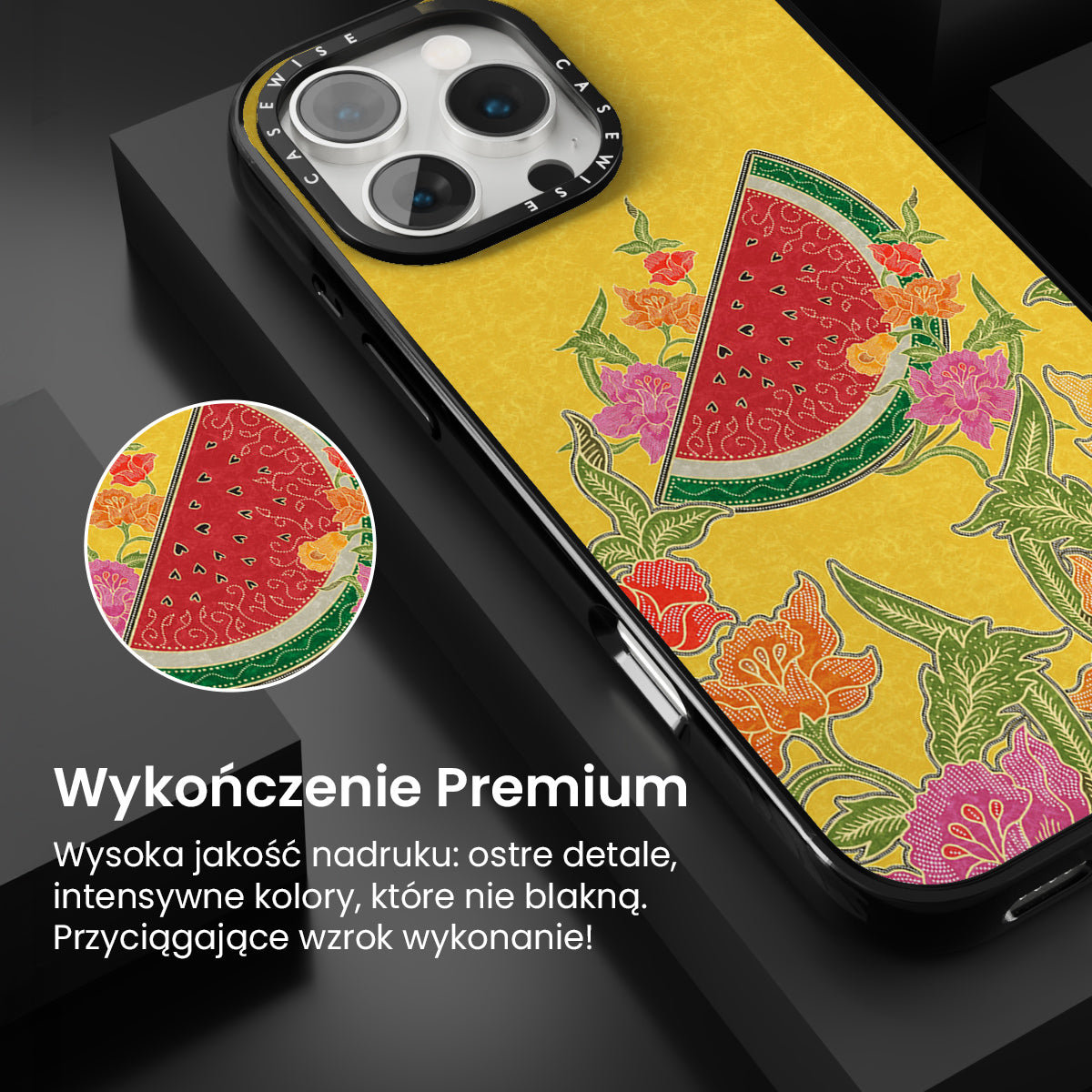 CASEWISE CASEWISE

Wykończenie Premium

Wysoka jakość nadruku: ostre detale, intensywne kolory, które nie blakną. Przyciągające wzrok wykonanie!