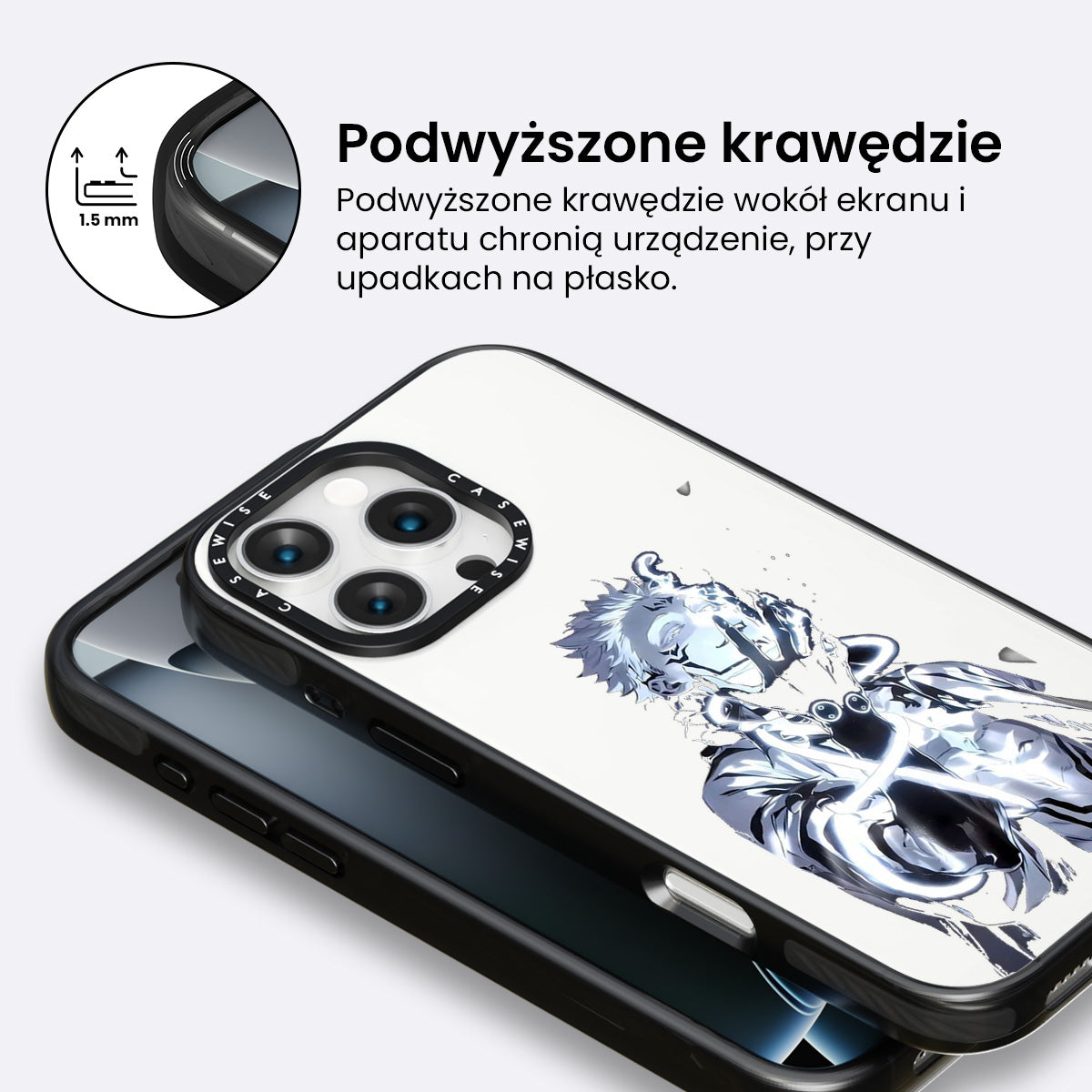 1.5 mm

Podwyższone krawędzie

Podwyższone krawędzie wokół ekranu i aparatu chronią urządzenie, przy upadkach na płasko.

CASEWISE CASEWISE