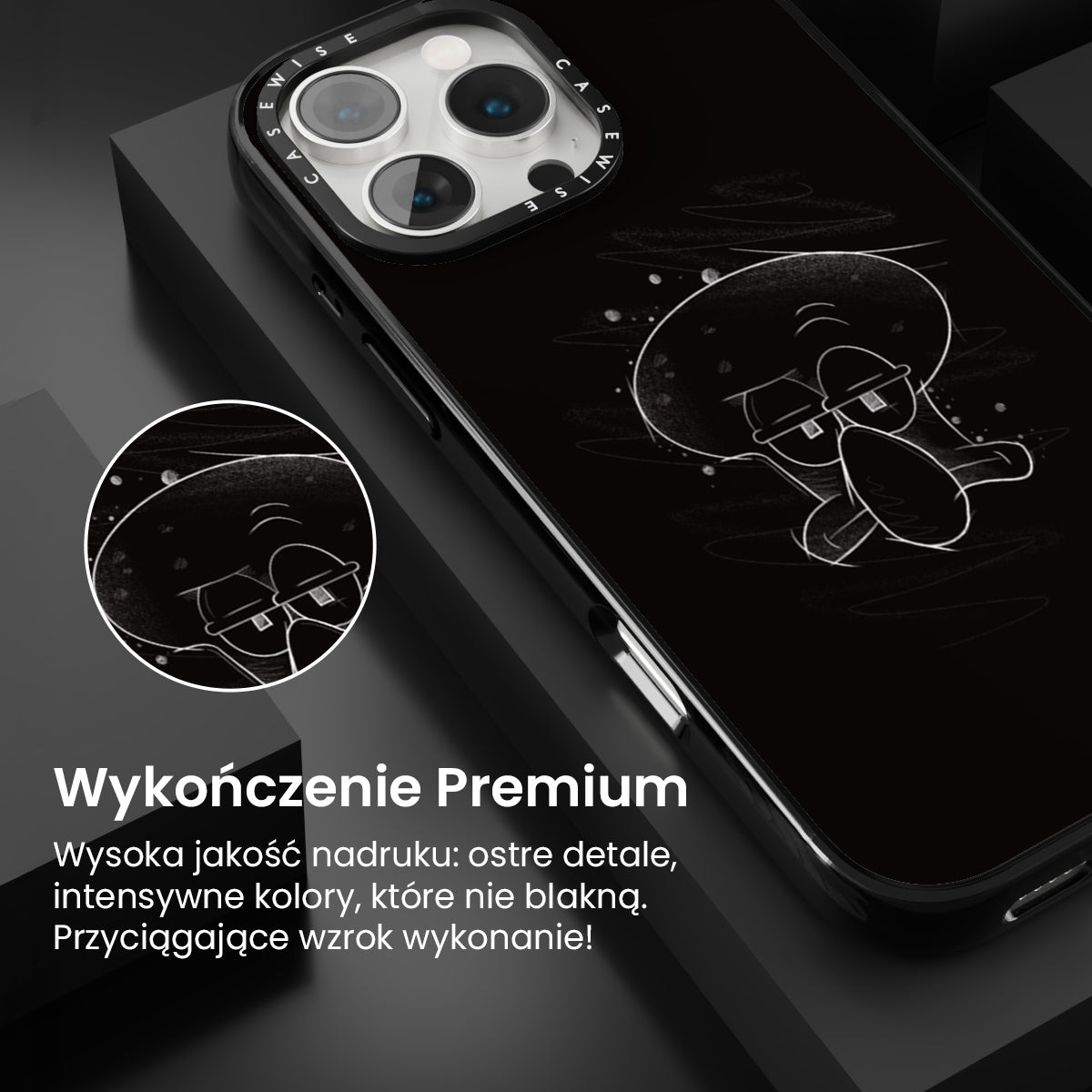 CASEWISE CASEWISE

Wykończenie Premium

Wysoka jakość nadruku: ostre detale, intensywne kolory, które nie blakną. Przyciągające wzrok wykonanie!