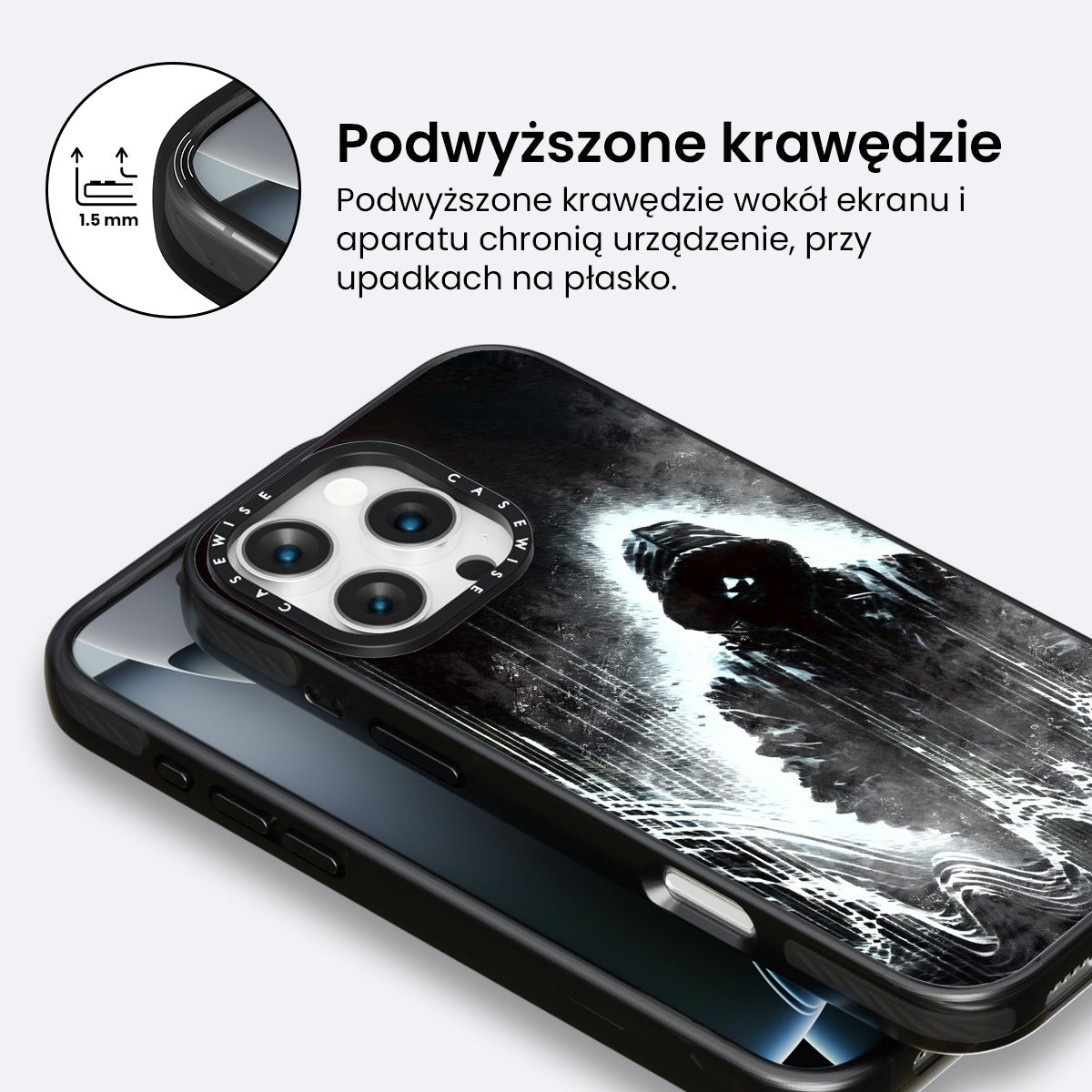 1.5 mm

Podwyższone krawędzie

Podwyższone krawędzie wokół ekranu i aparatu chronią urządzenie, przy upadkach na płasko.

CASEWISE CASEWISE