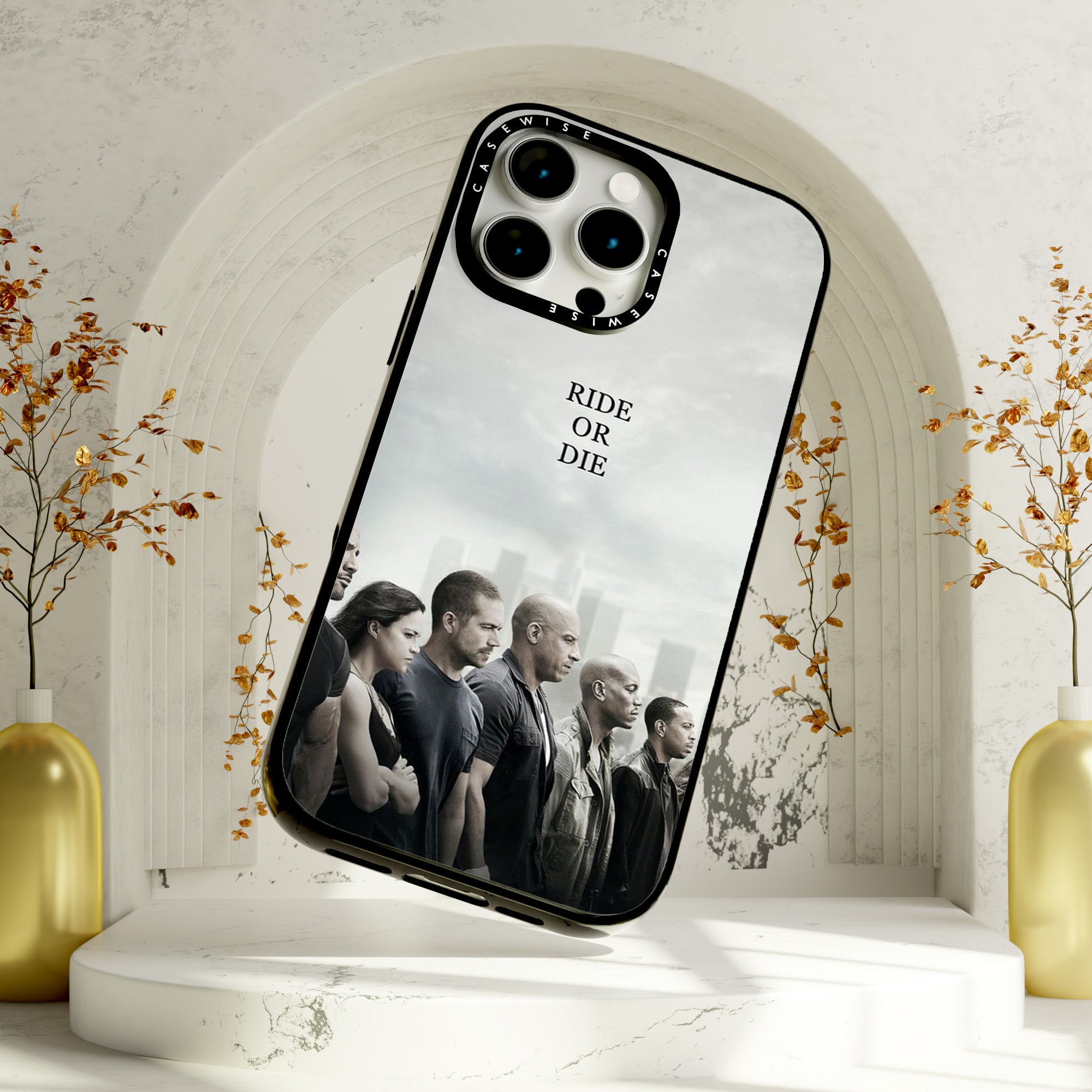 CASEWISE

CASEWISE

RIDE
OR
DIE