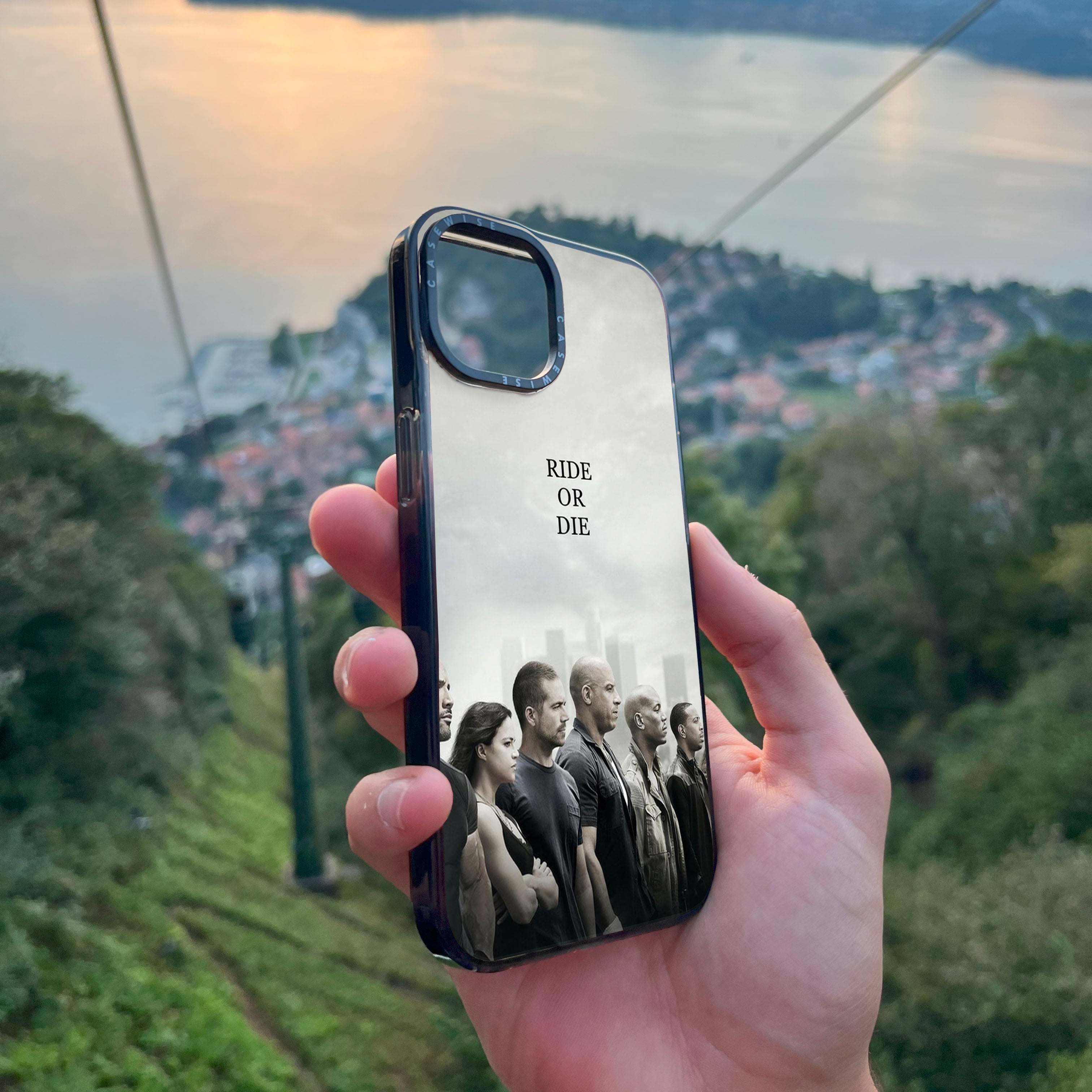 CASEWISE CASEWISE

RIDE
OR
DIE