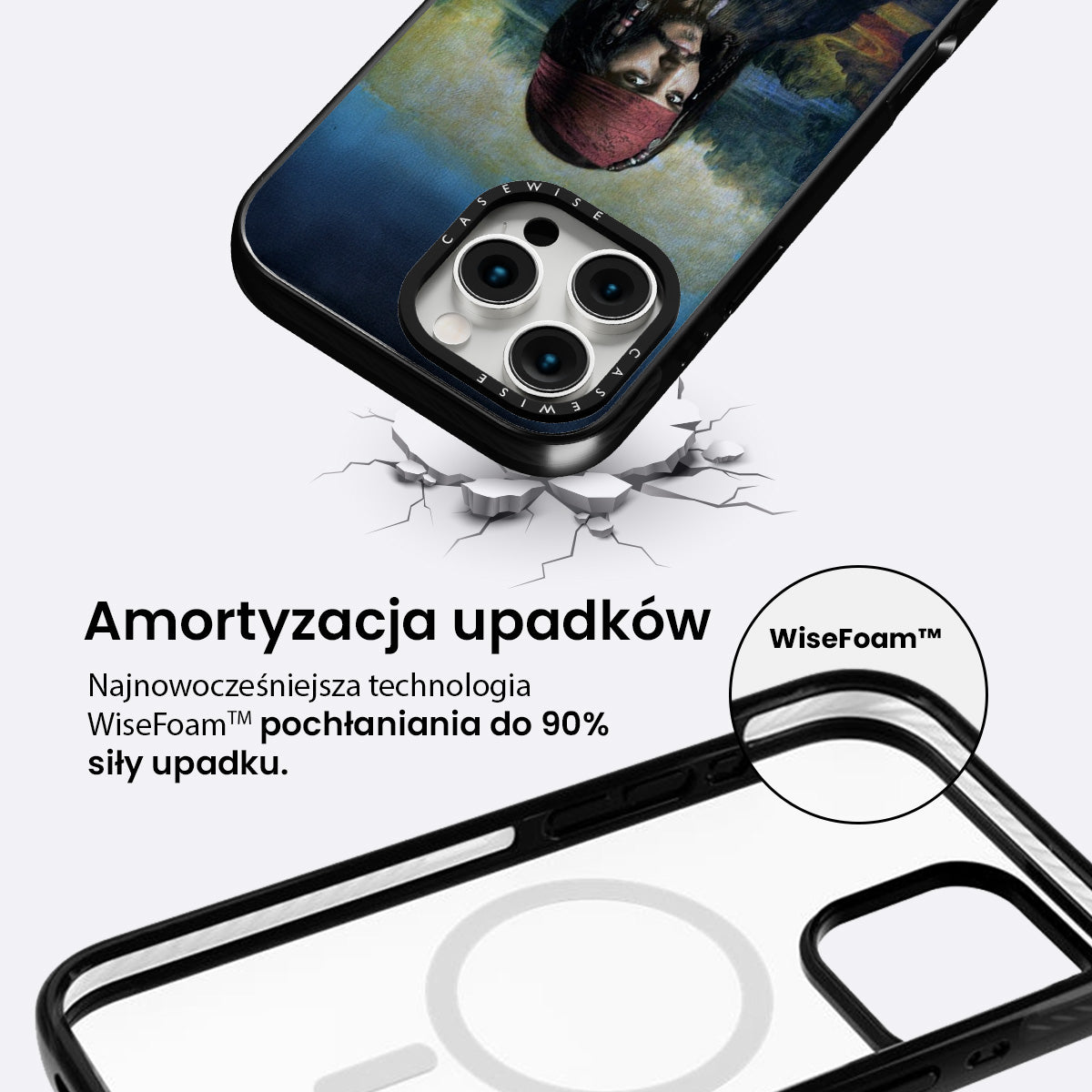 CASEWISE

CASEWISE

Amortyzacja upadków

Najnowocześniejsza technologia WiseFoam™ pochłaniania do 90% siły upadku.

WiseFoam™