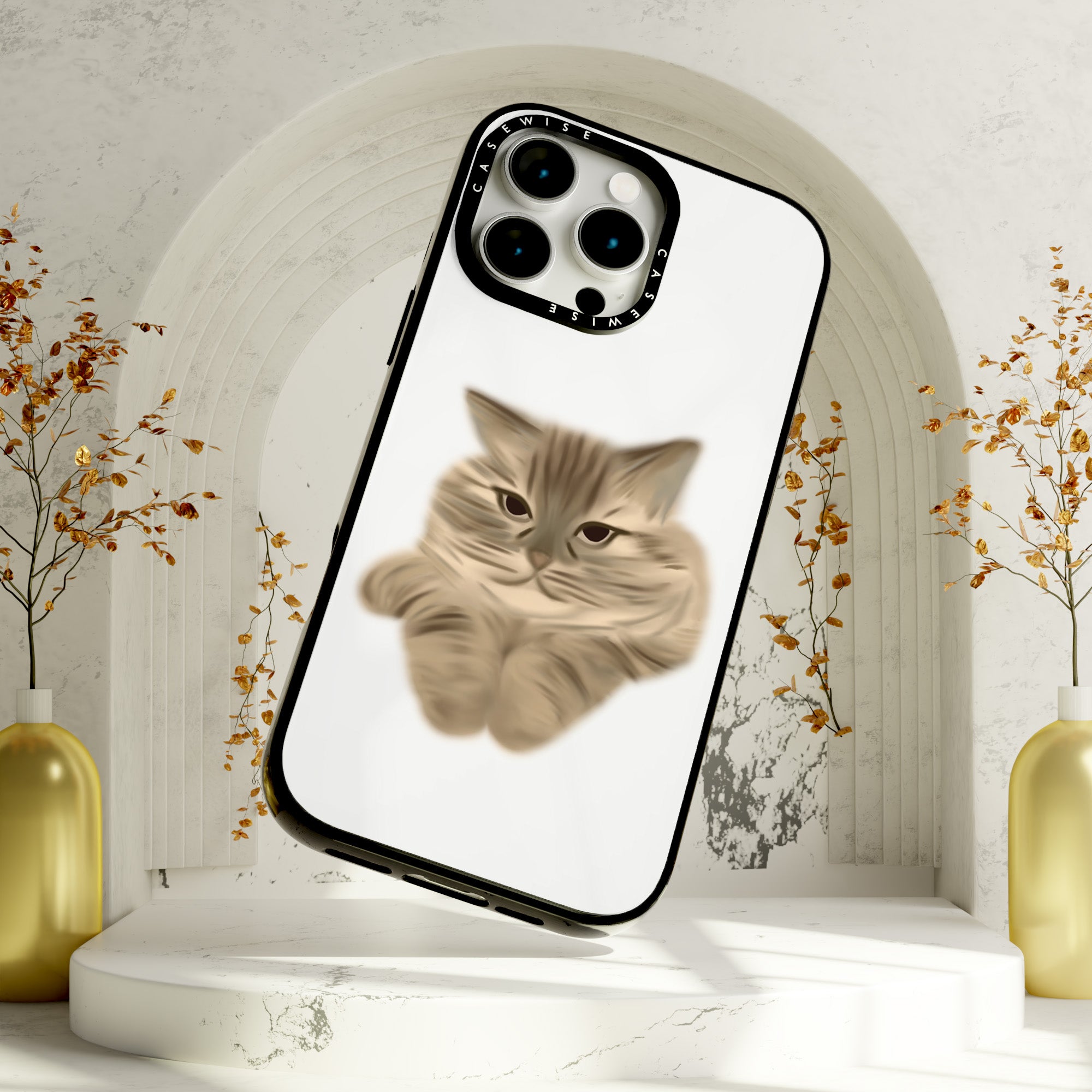 CASEWISE
CASEWISE