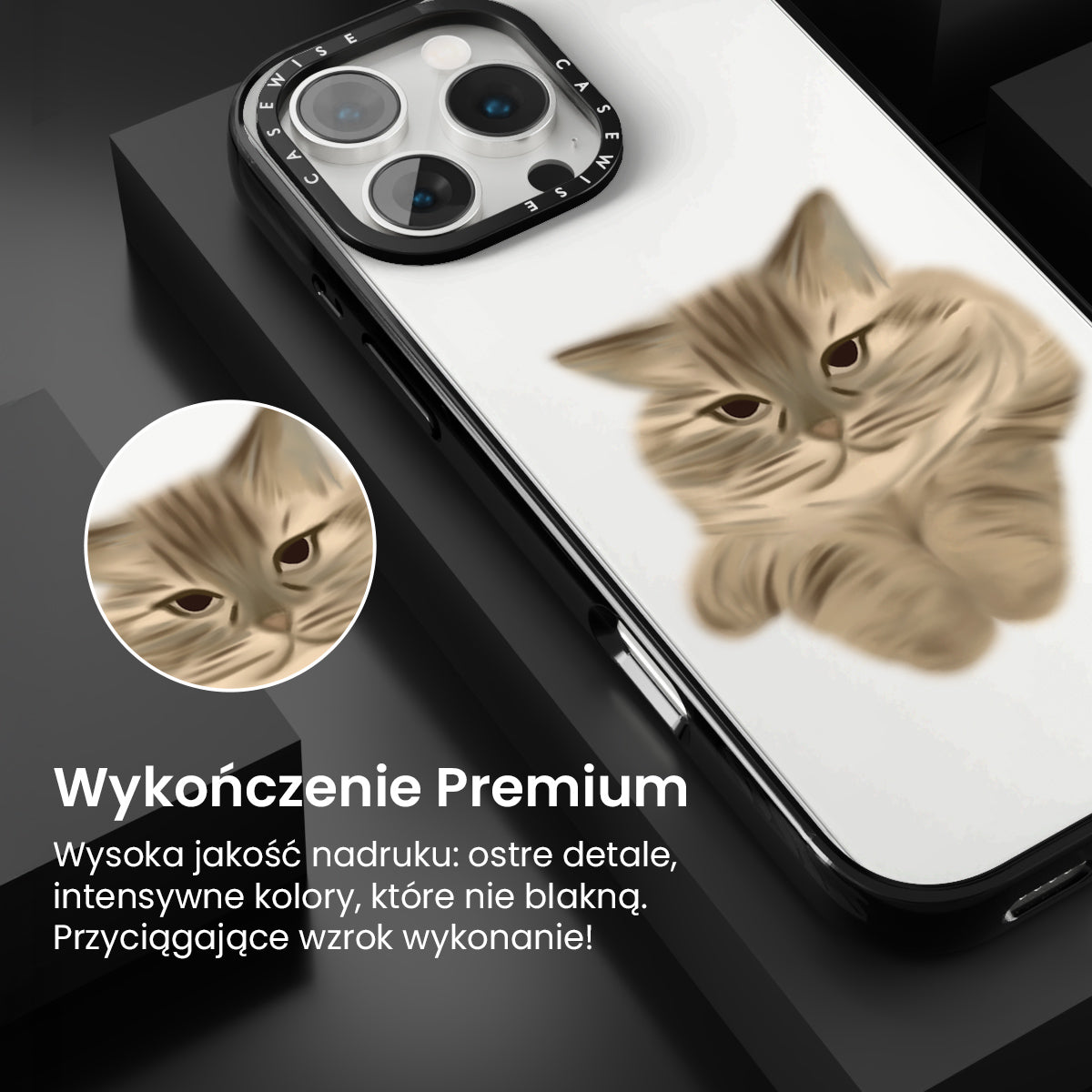 CASEWISE CASEWISE

Wykończenie Premium

Wysoka jakość nadruku: ostre detale, intensywne kolory, które nie blakną. Przyciągające wzrok wykonanie!