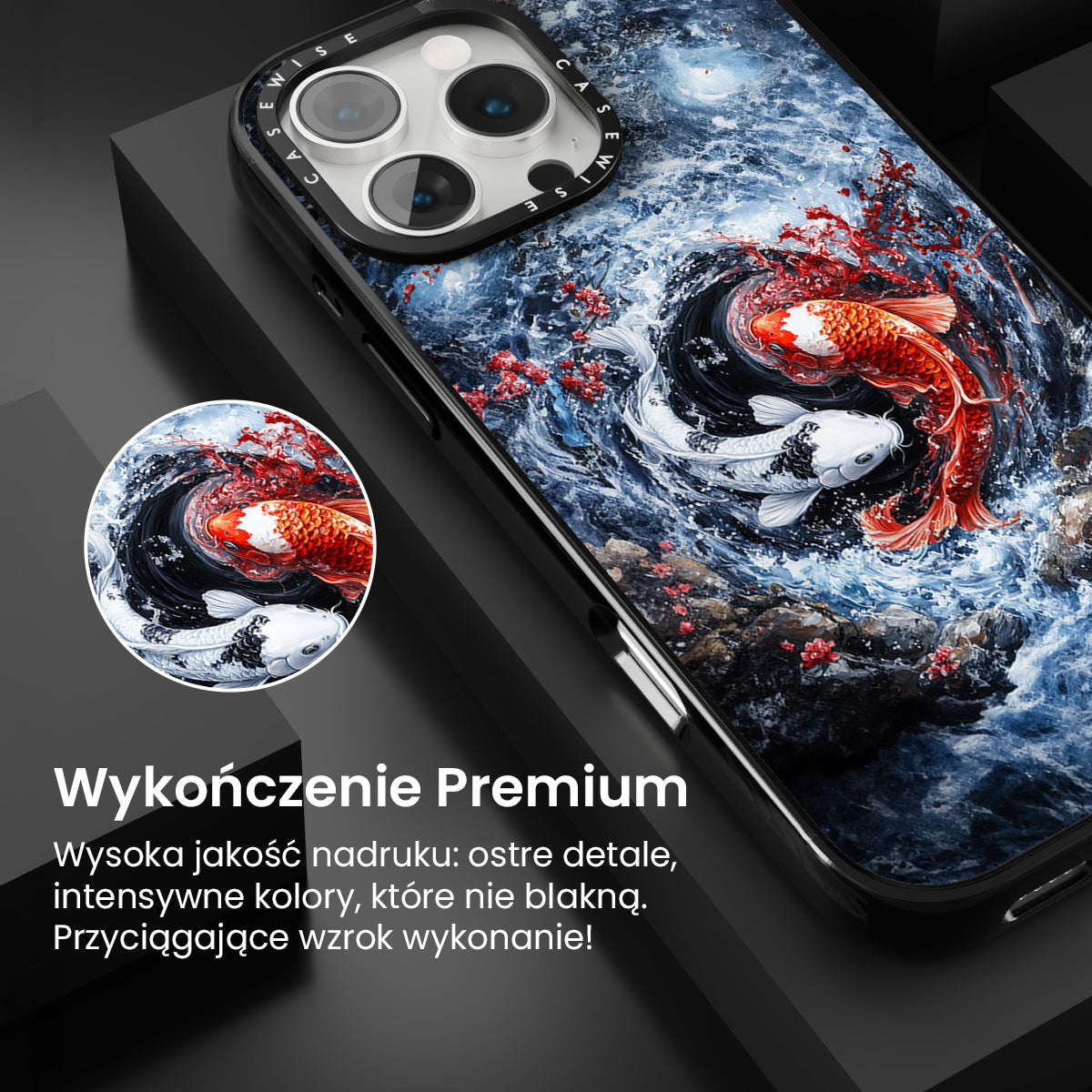 CASEWISE CASEWISE

Wykończenie Premium

Wysoka jakość nadruku: ostre detale, intensywne kolory, które nie blakną. Przyciągające wzrok wykonanie!