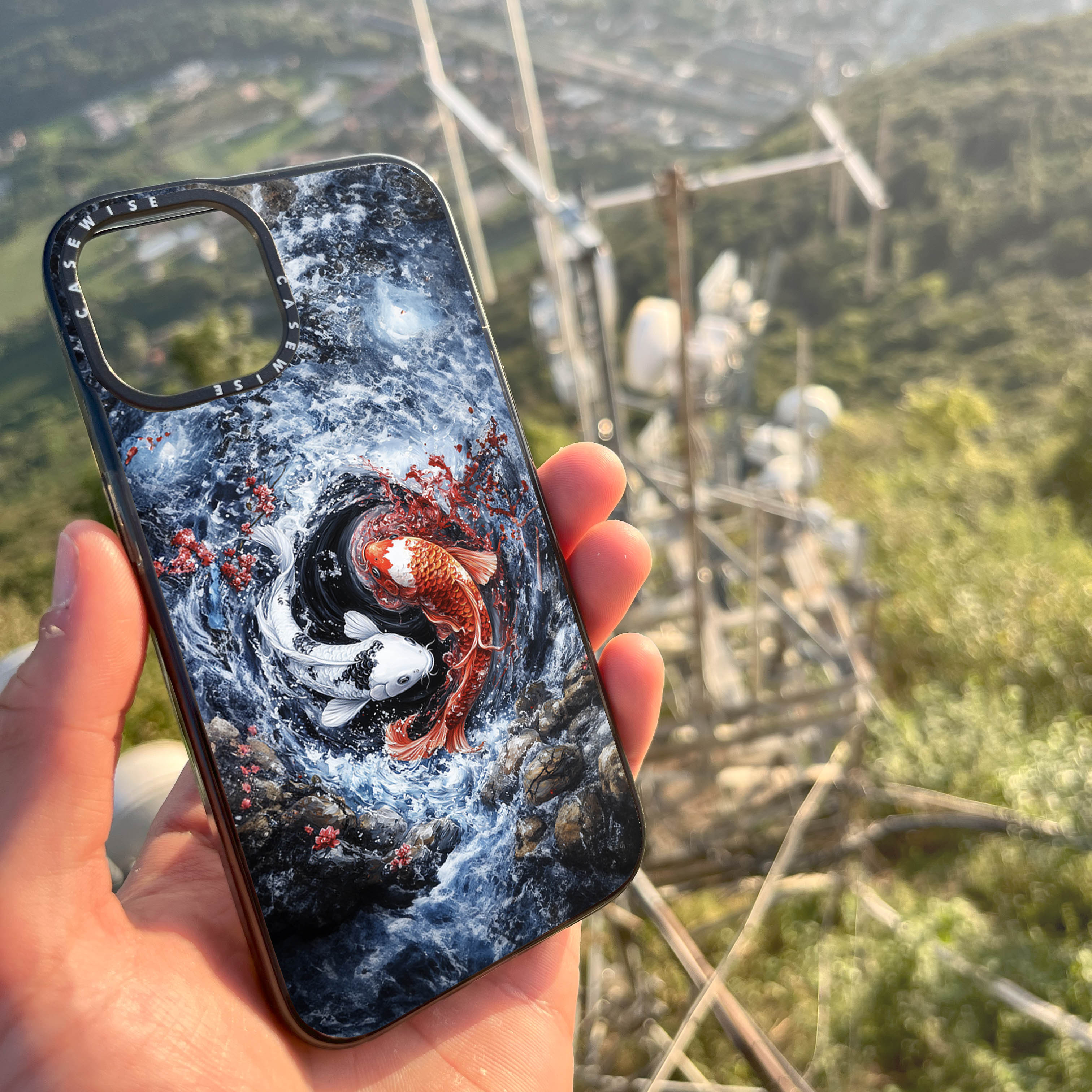 CASEWISE CASEWISE