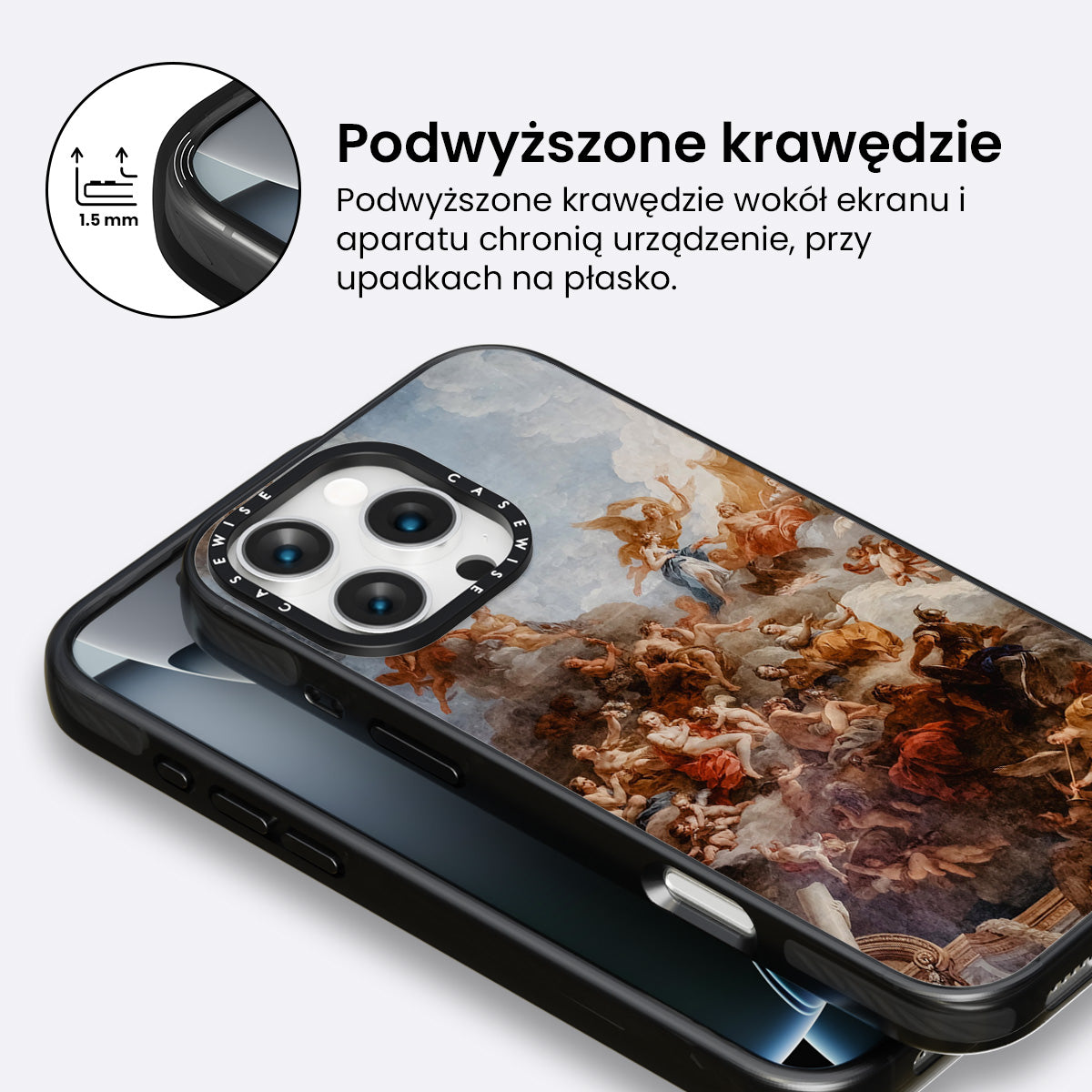 1.5 mm

Podwyższone krawędzie

Podwyższone krawędzie wokół ekranu i aparatu chronią urządzenie, przy upadkach na płasko.

CASEWISE CASEWISE