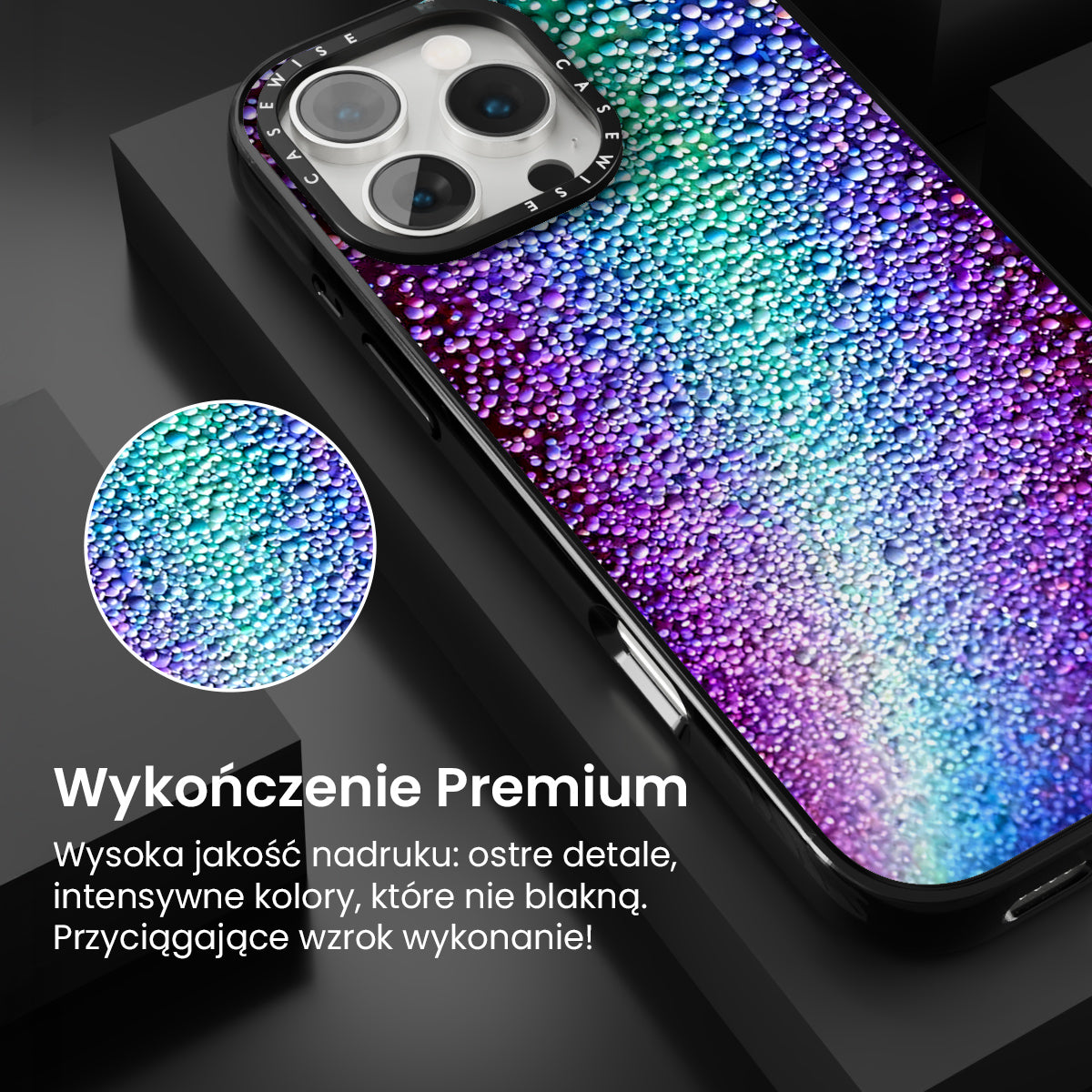 CASEWISE CASEWISE

Wykończenie Premium

Wysoka jakość nadruku: ostre detale, intensywne kolory, które nie blakną. Przyciągające wzrok wykonanie!